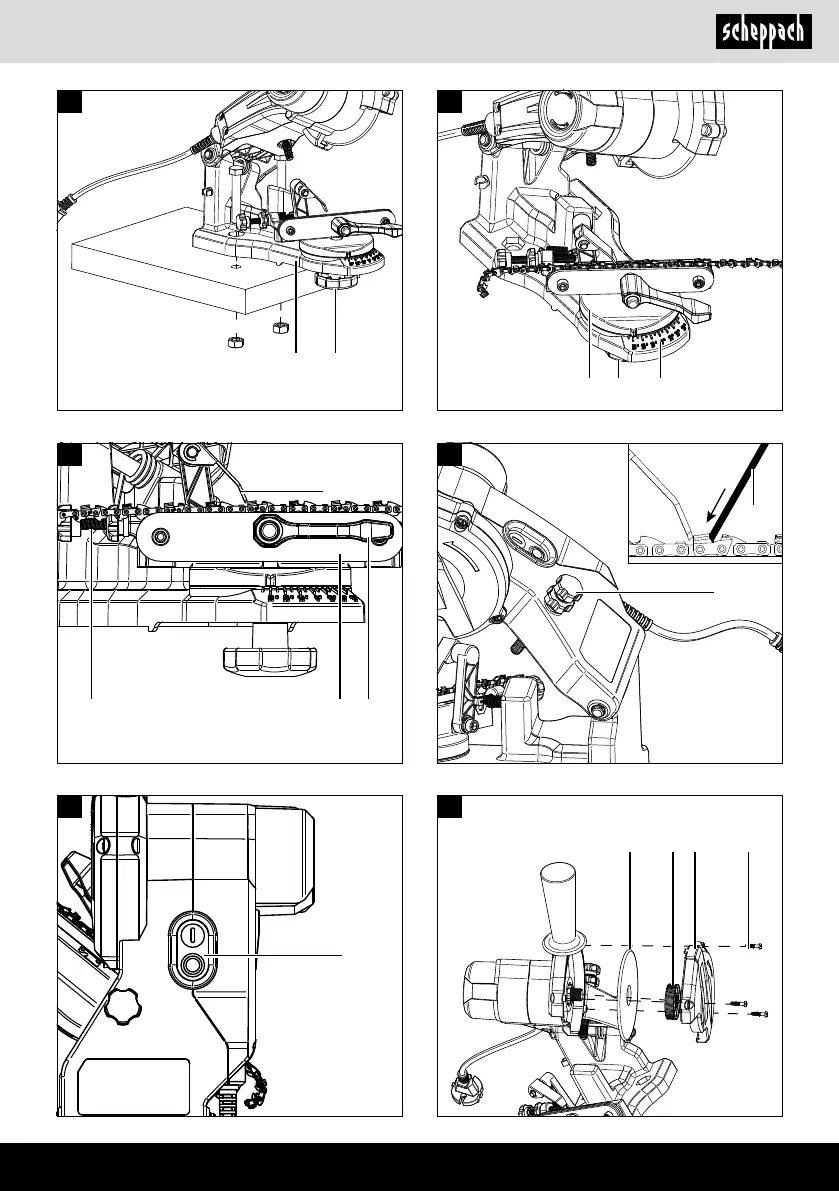 scheppach