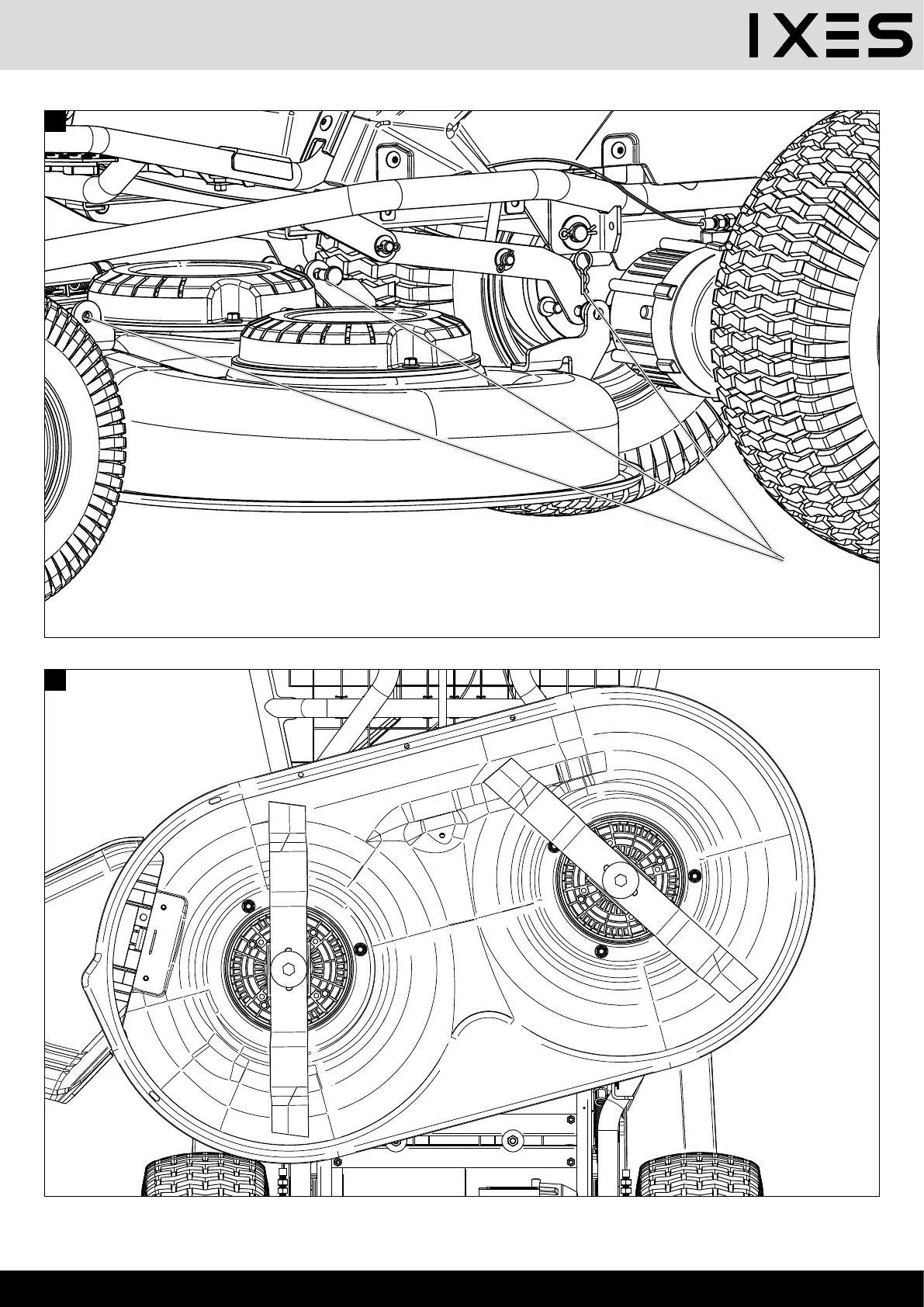 IXES