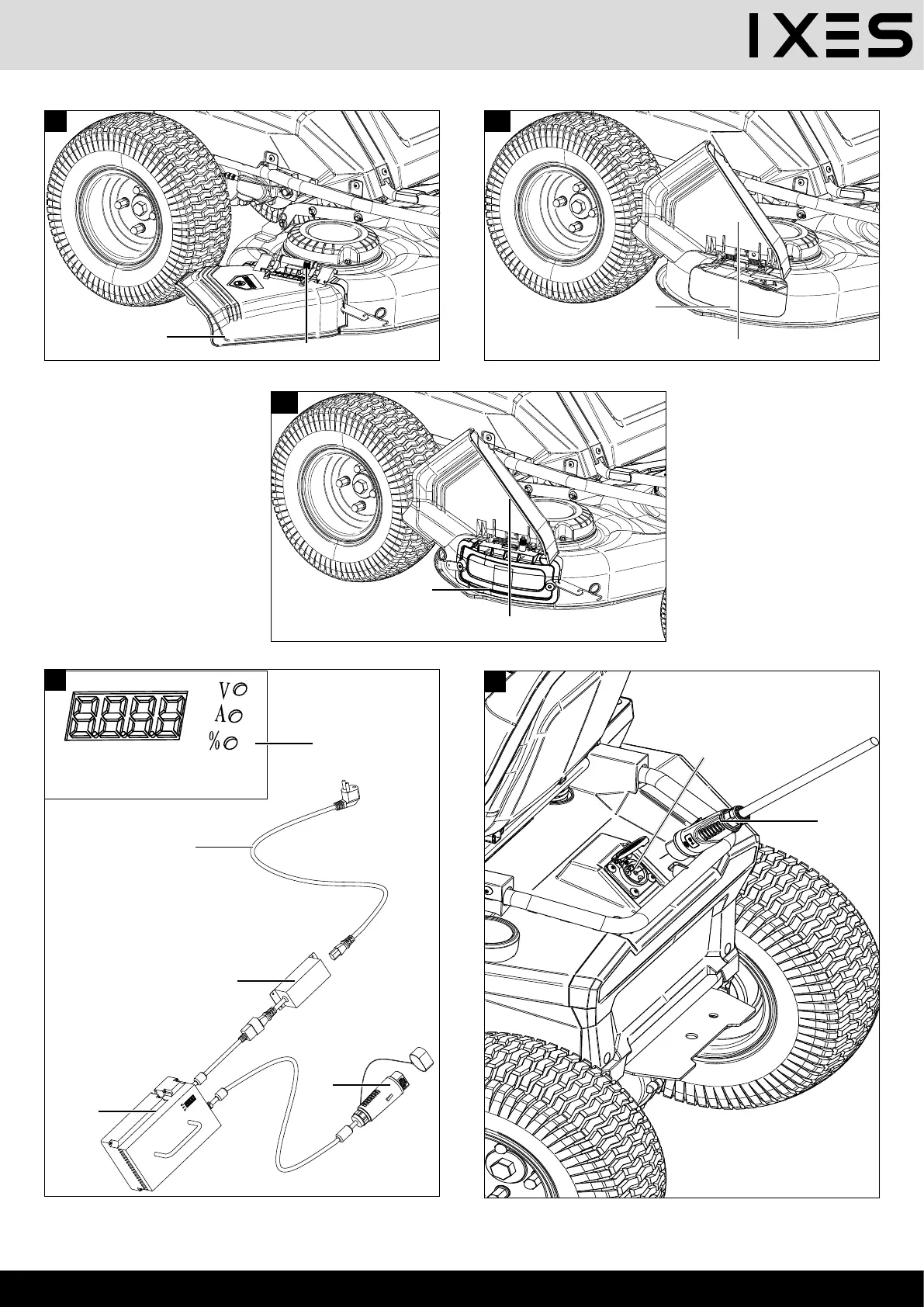 IXES

V
A
%