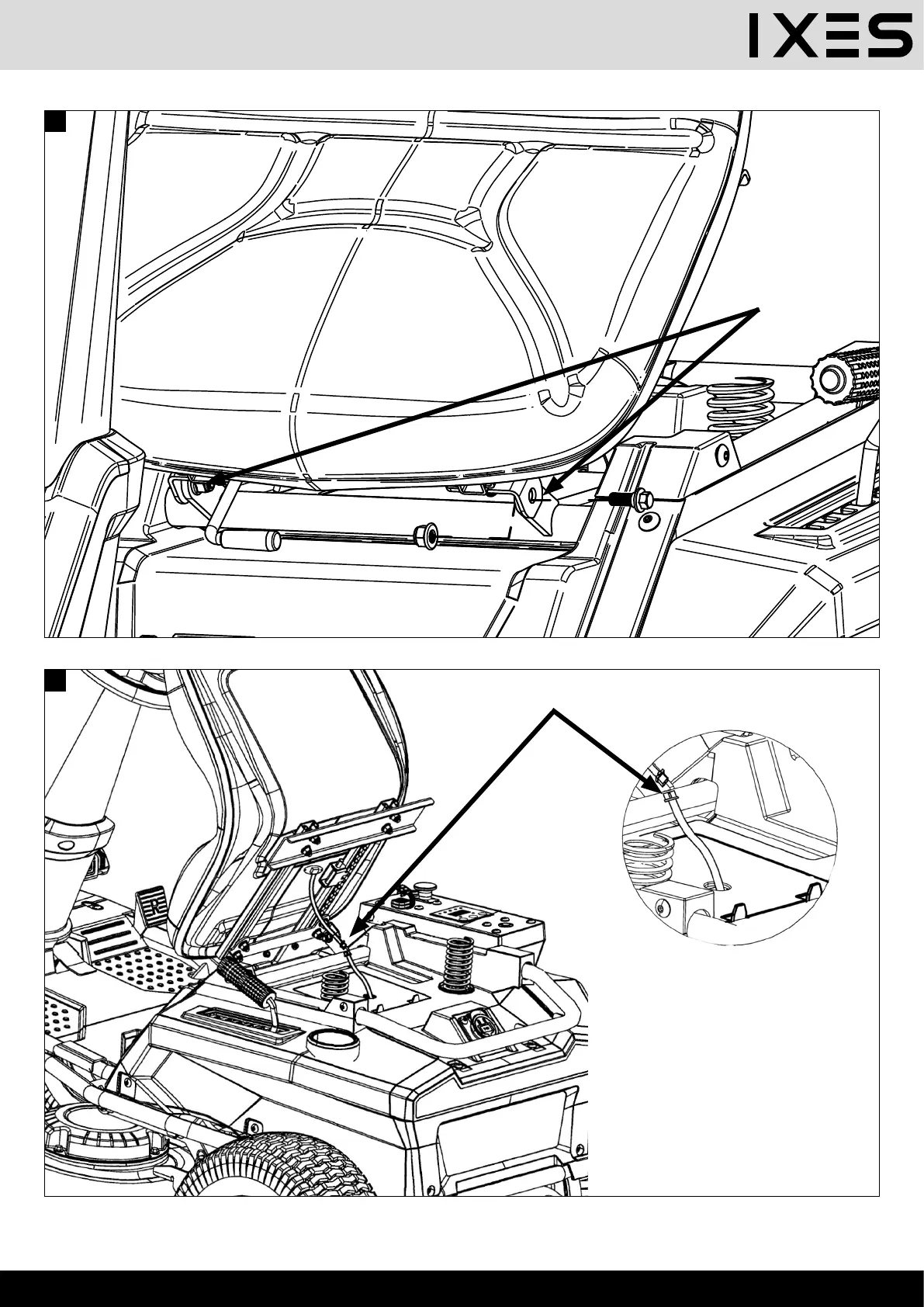 IXES