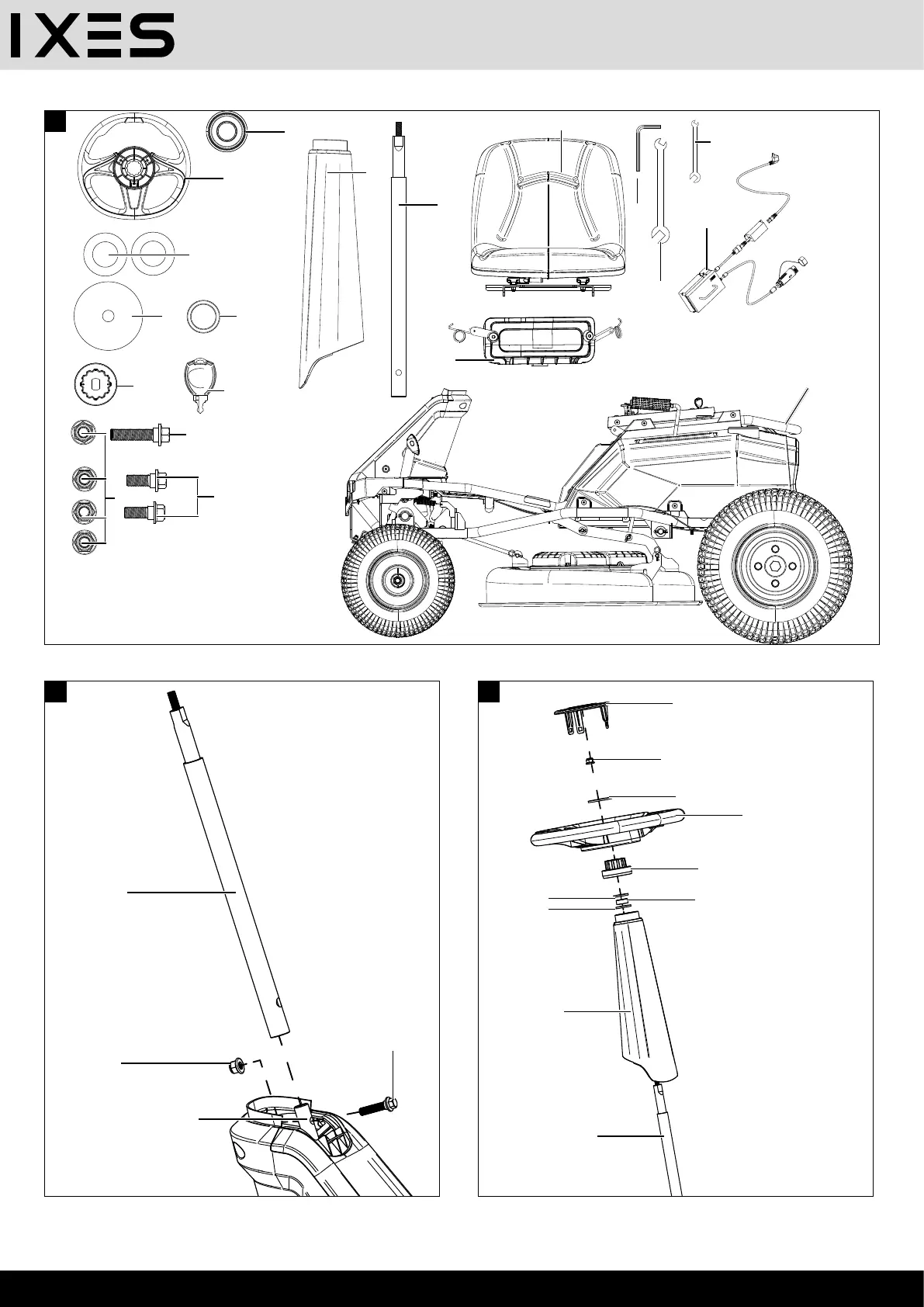 IXES