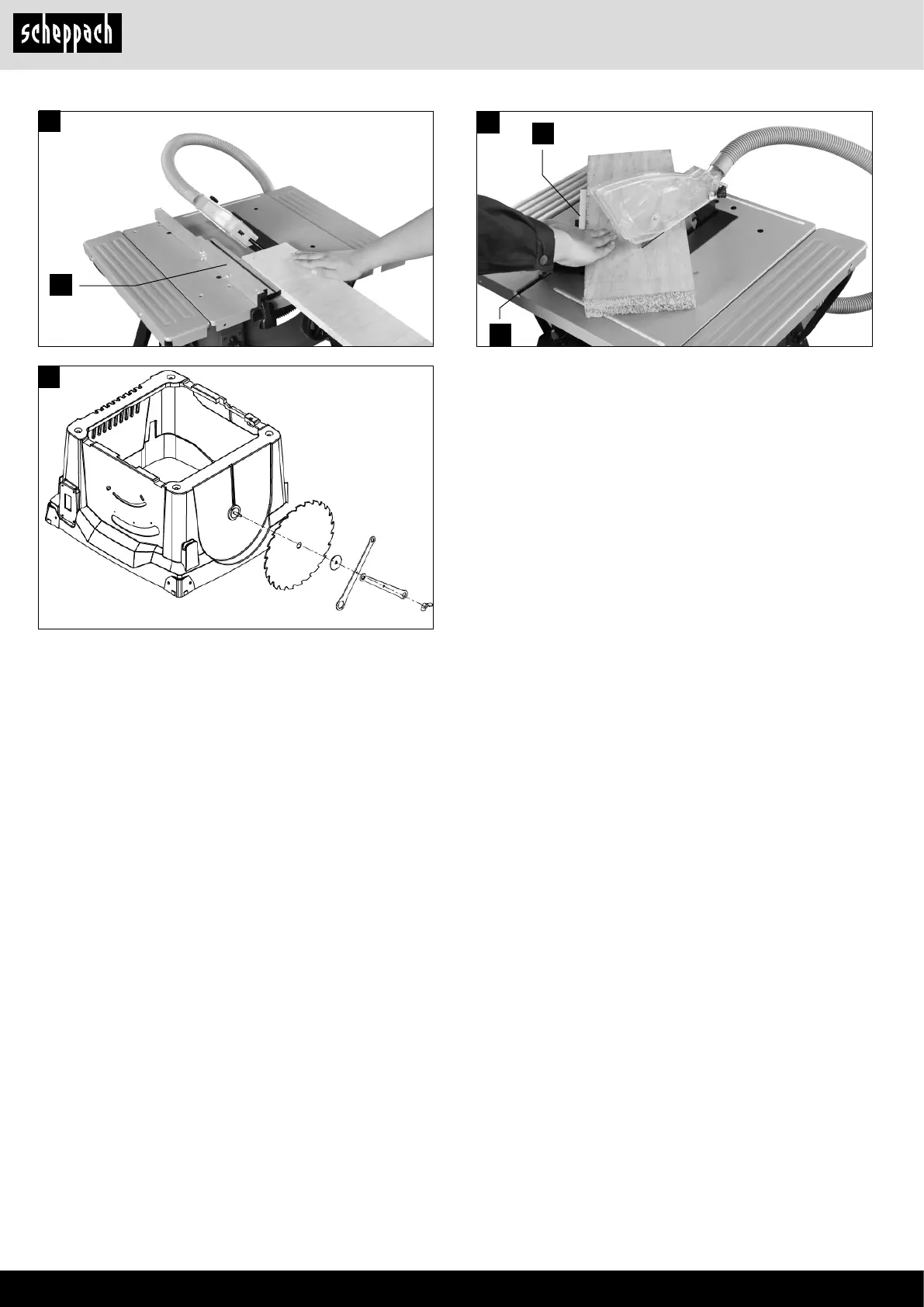 scheppach