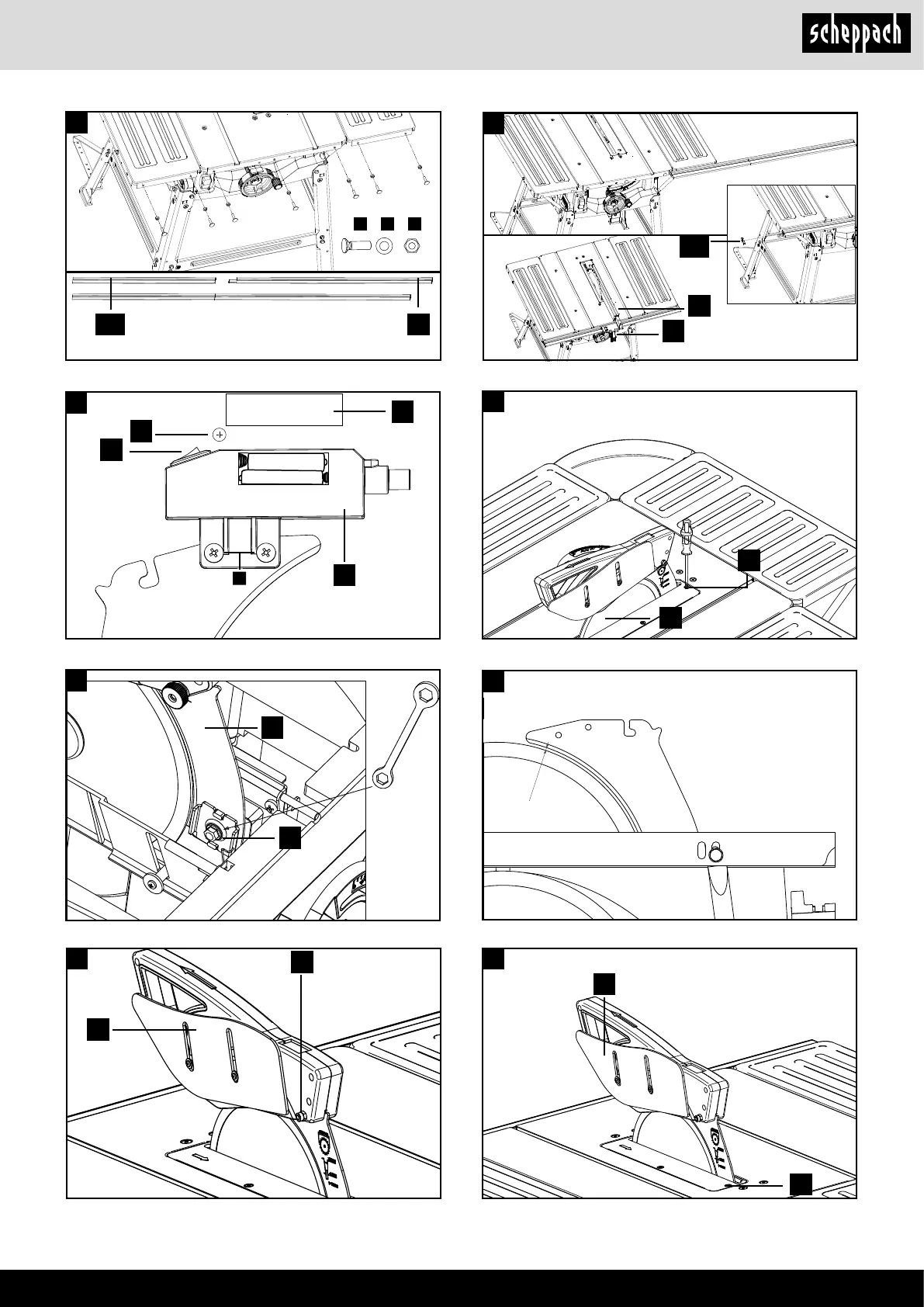 scheppach