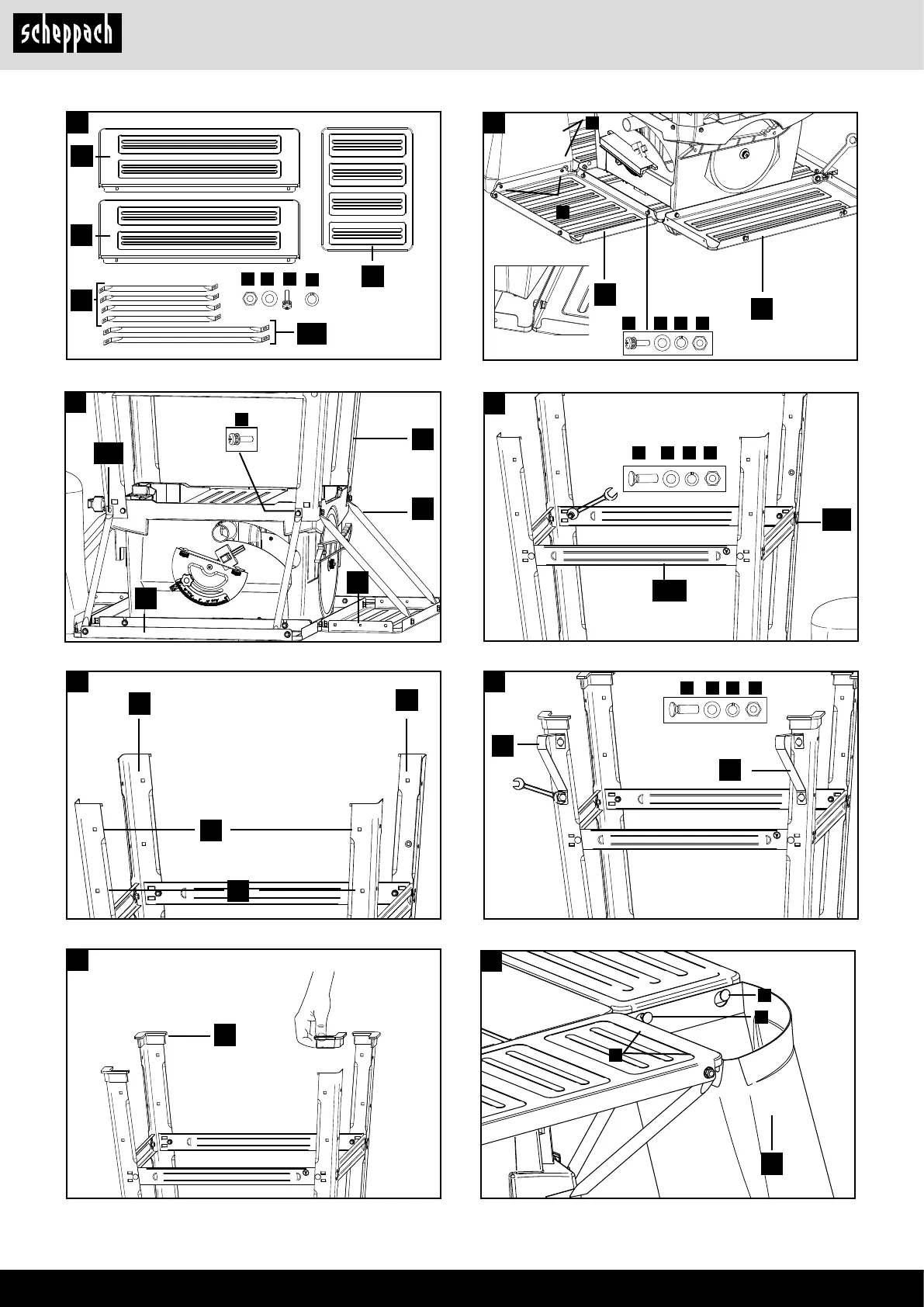 scheppach