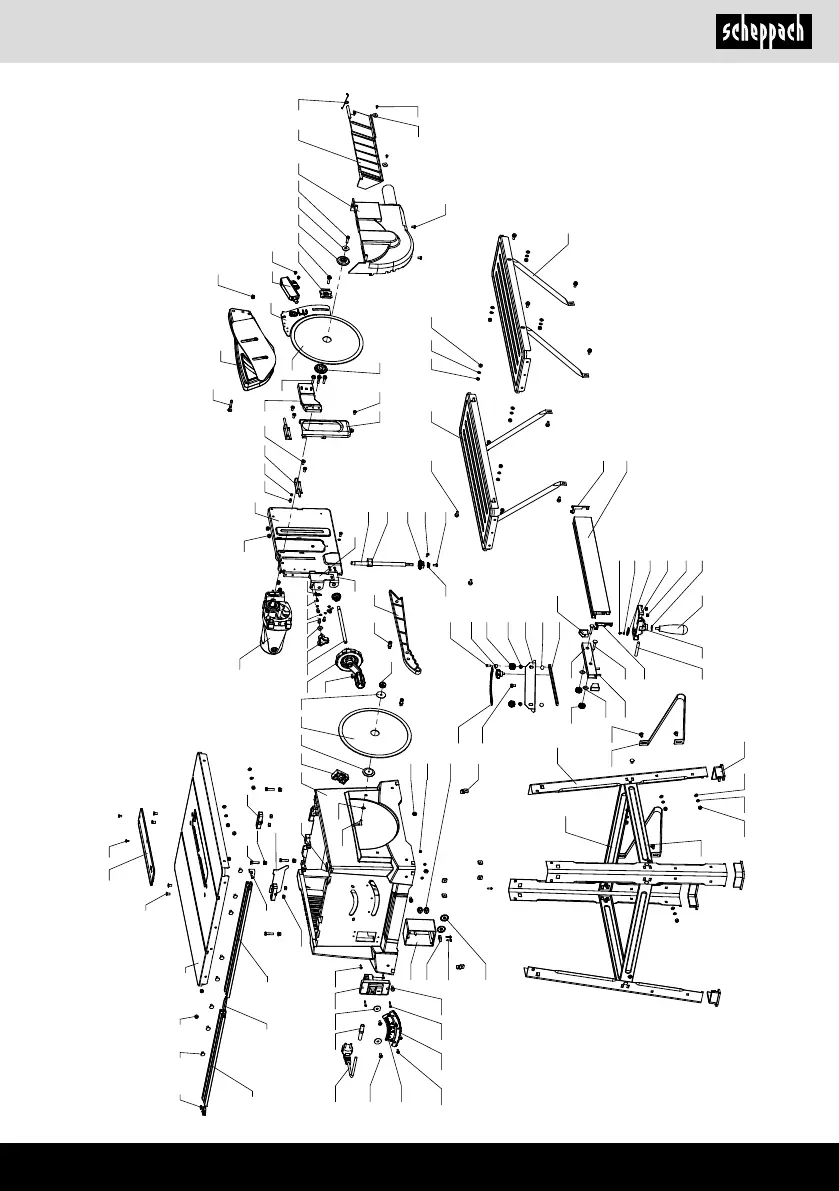 scheppach