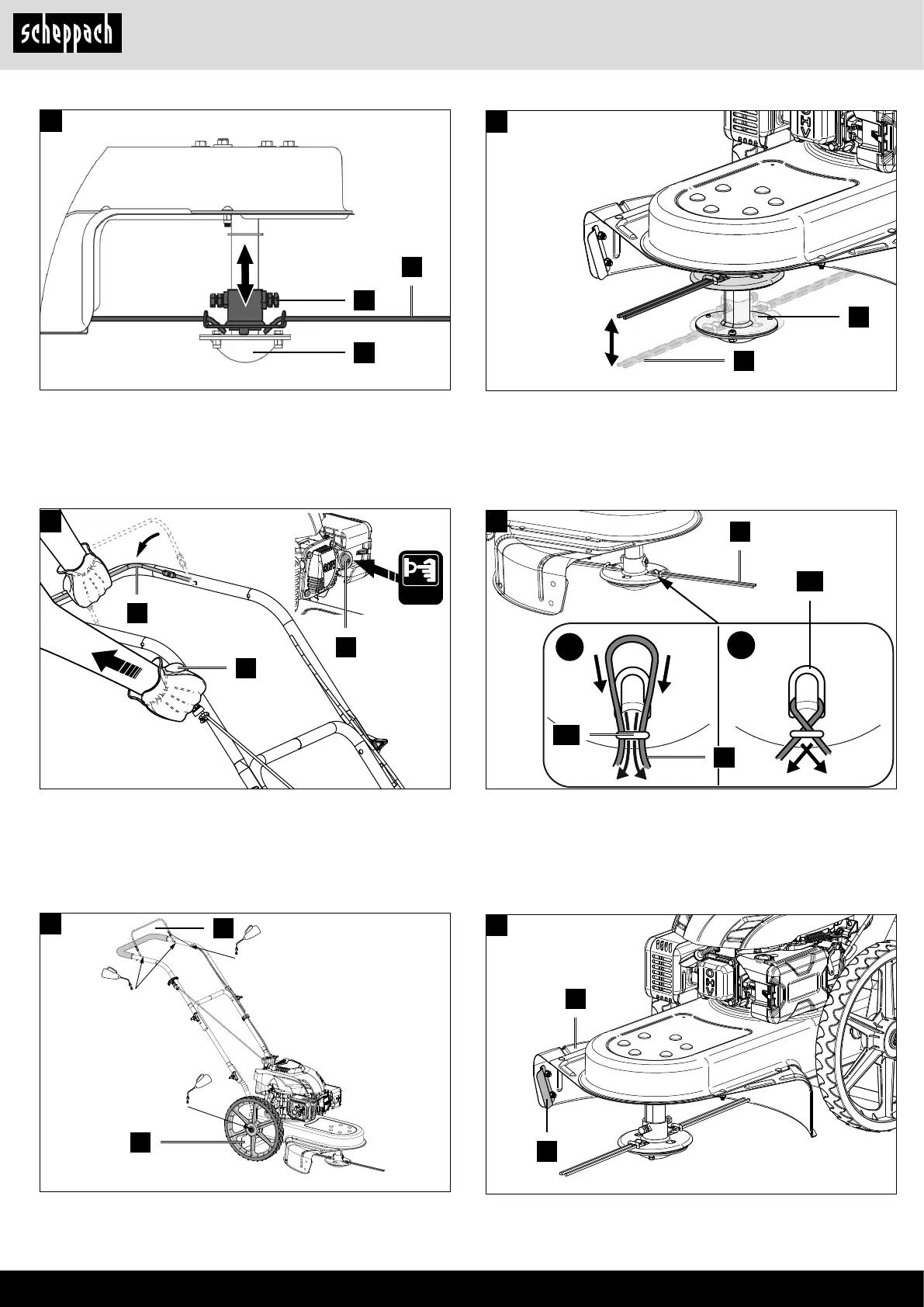 scheppach

OHV

OHV