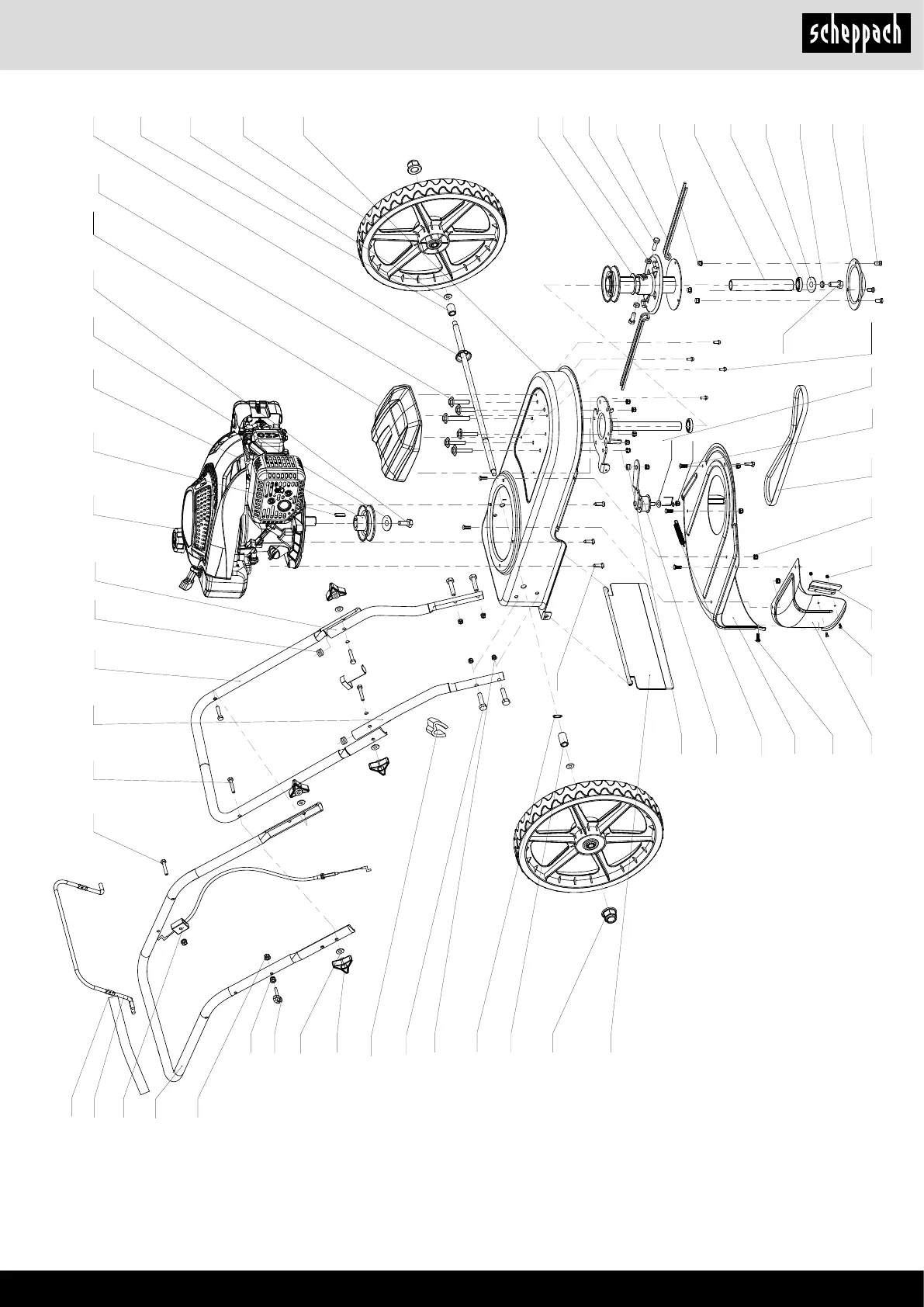 scheppach