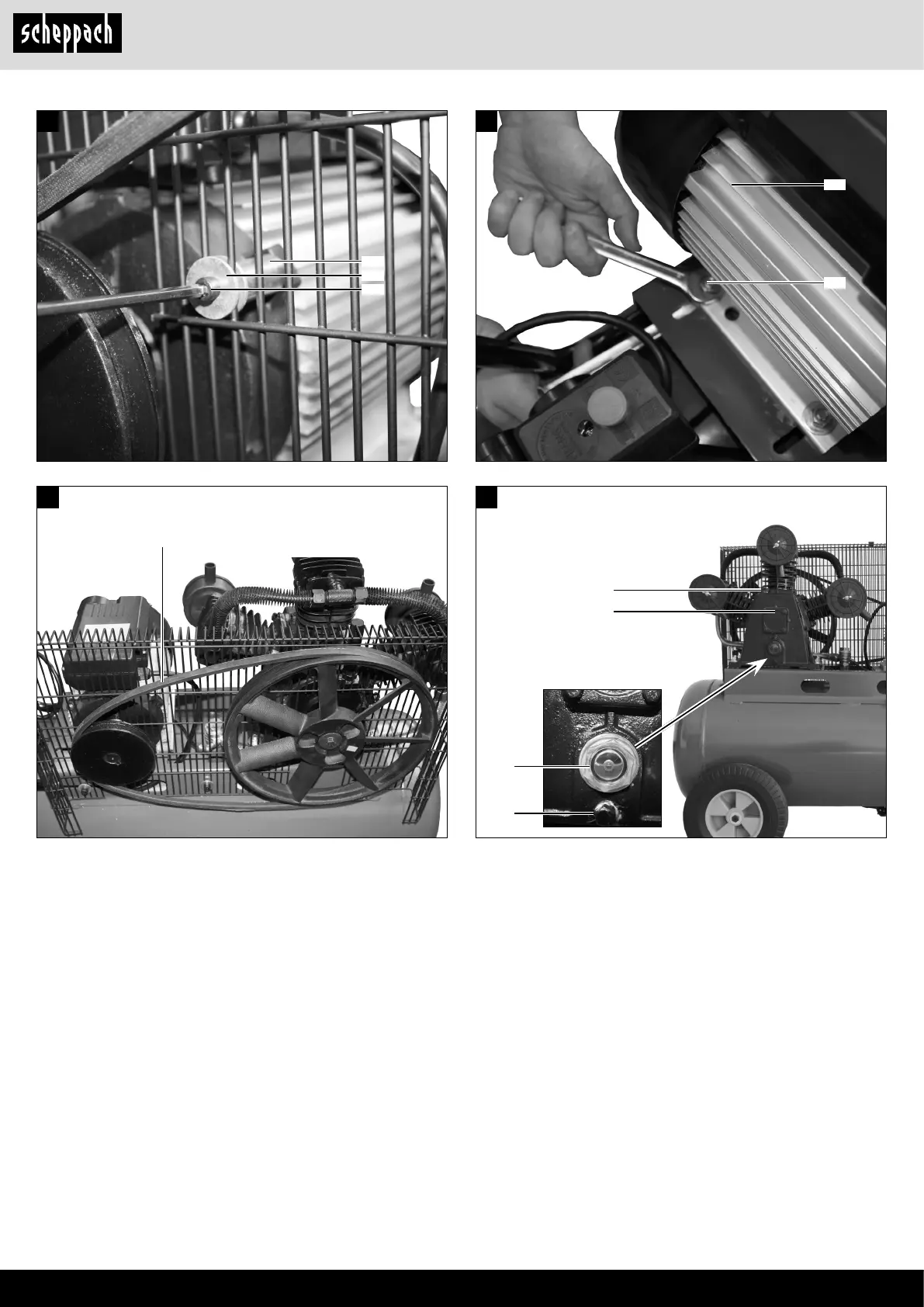 scheppach