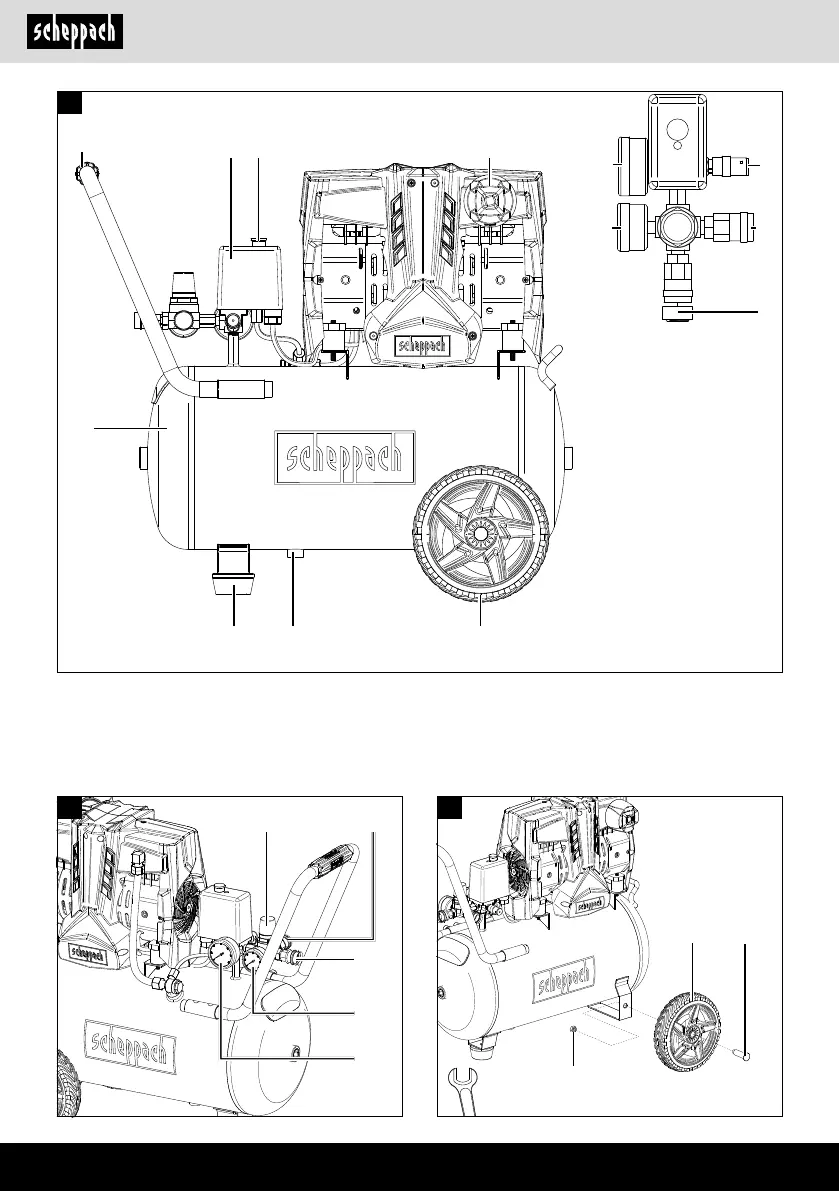 scheppach

scheppach

scheppach

scheppach

scheppach

scheppach