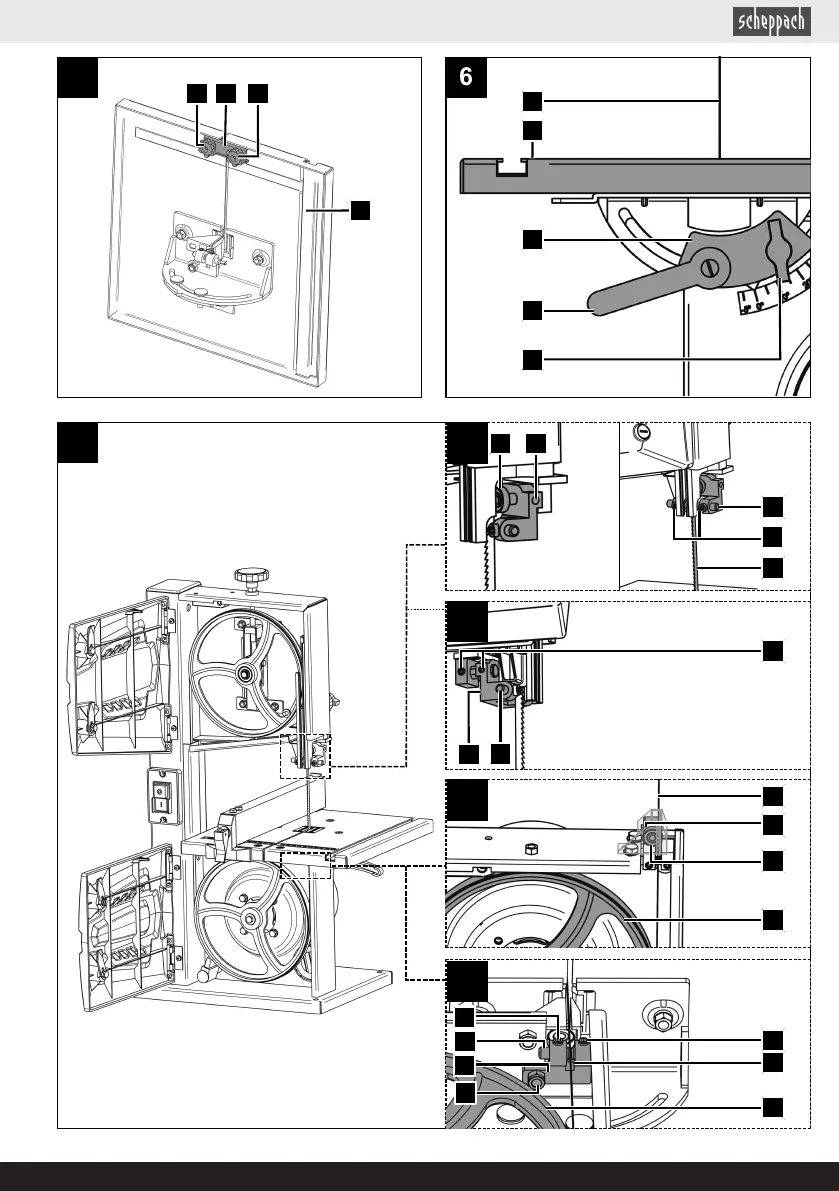 scheppach

6