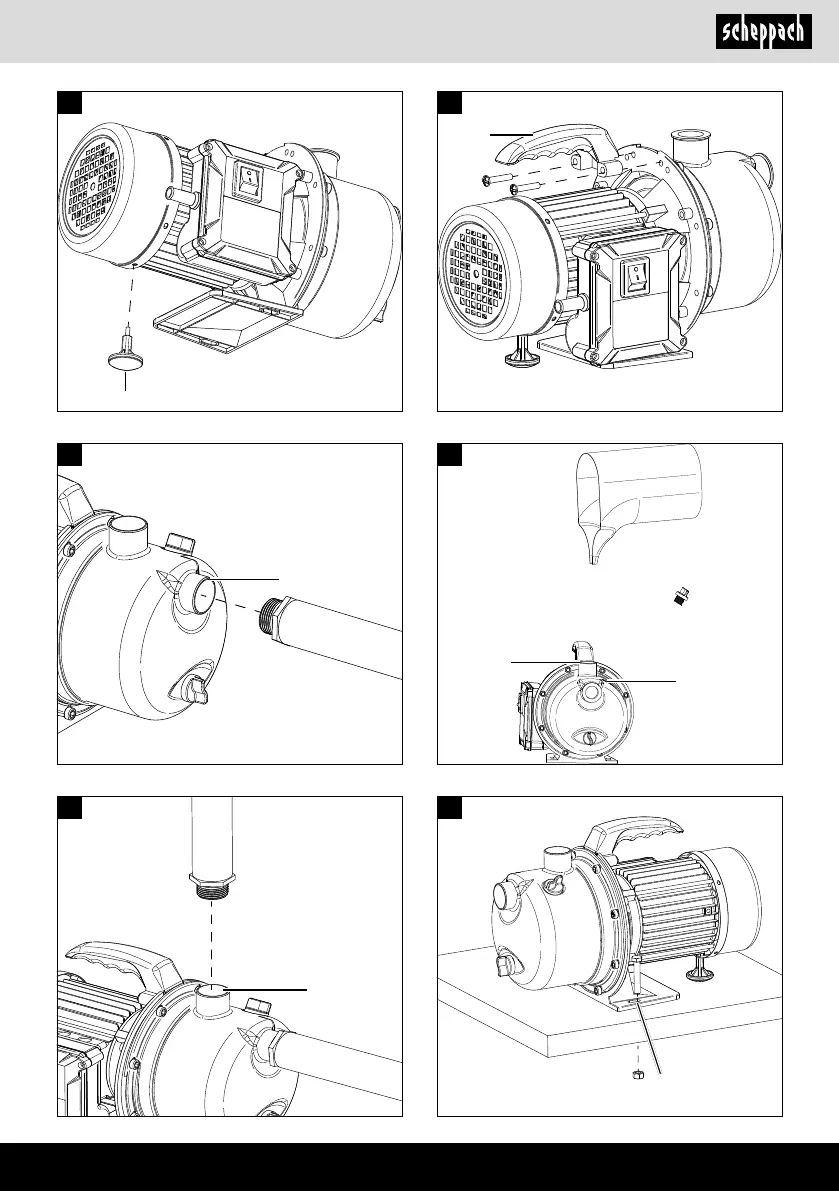 scheppach