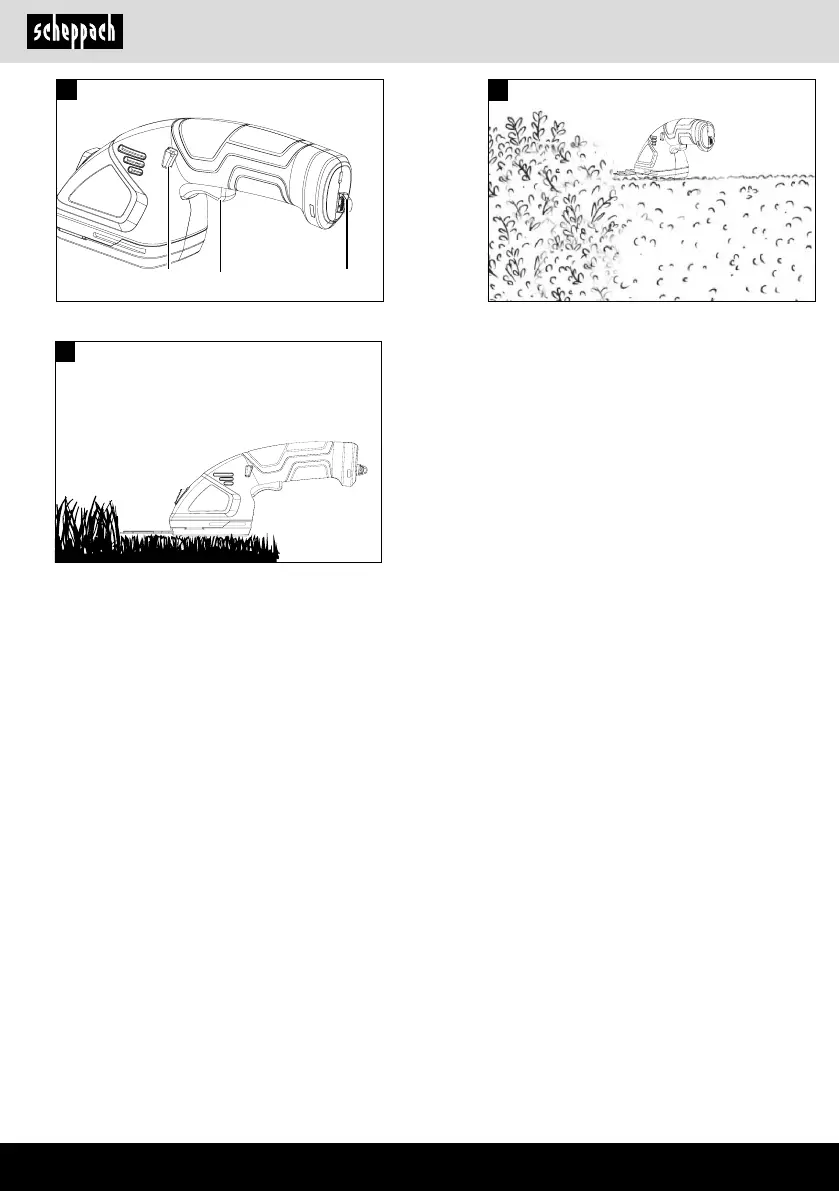 scheppach