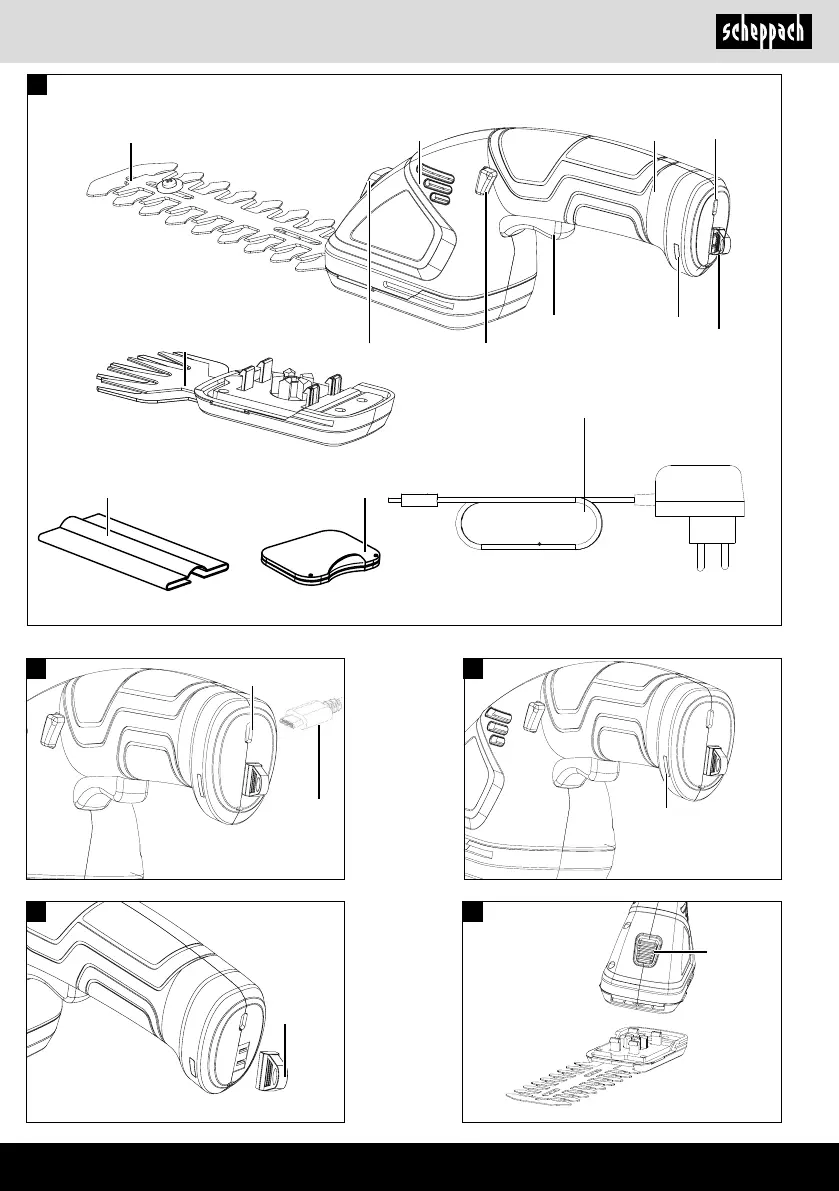 scheppach