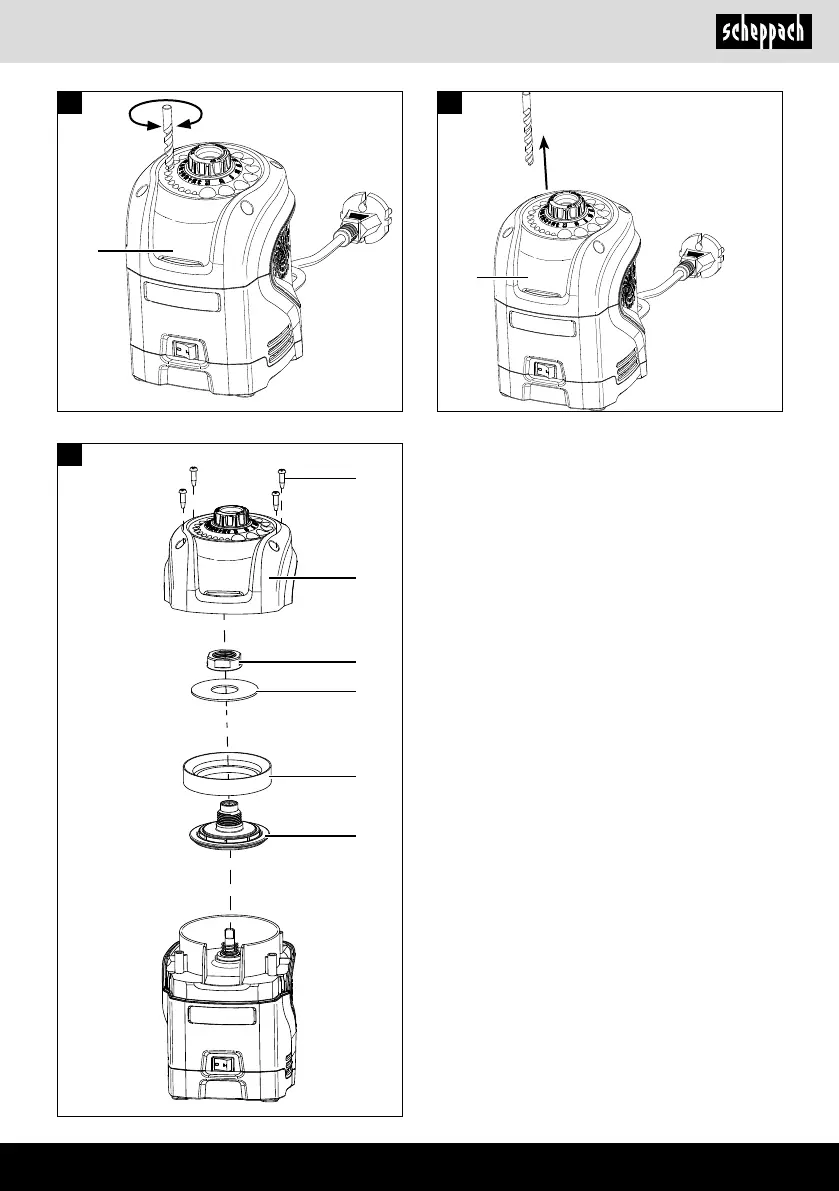 scheppach