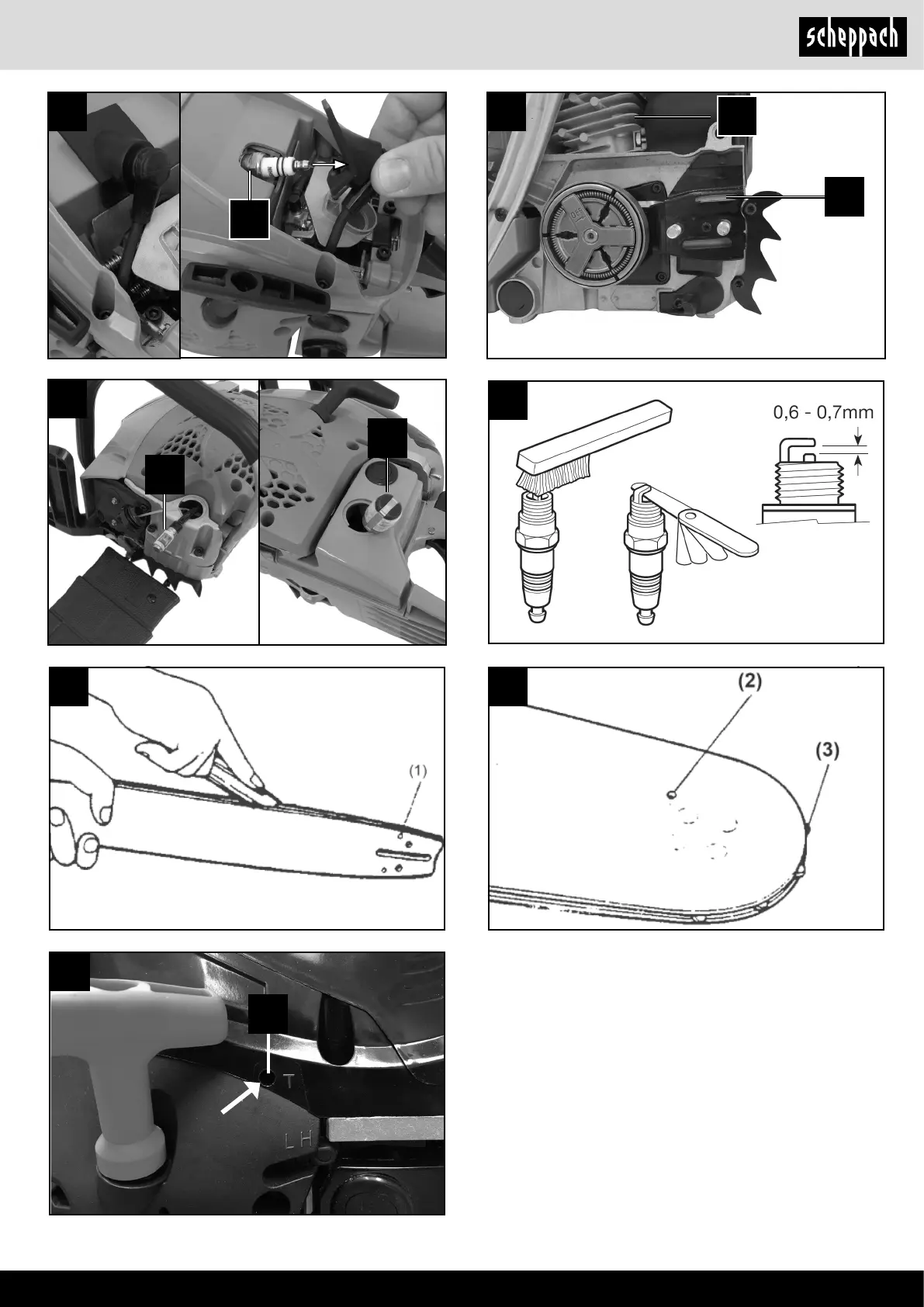 scheppach

0,6 - 0,7mm

(1)

(2)

(3)

T

L H