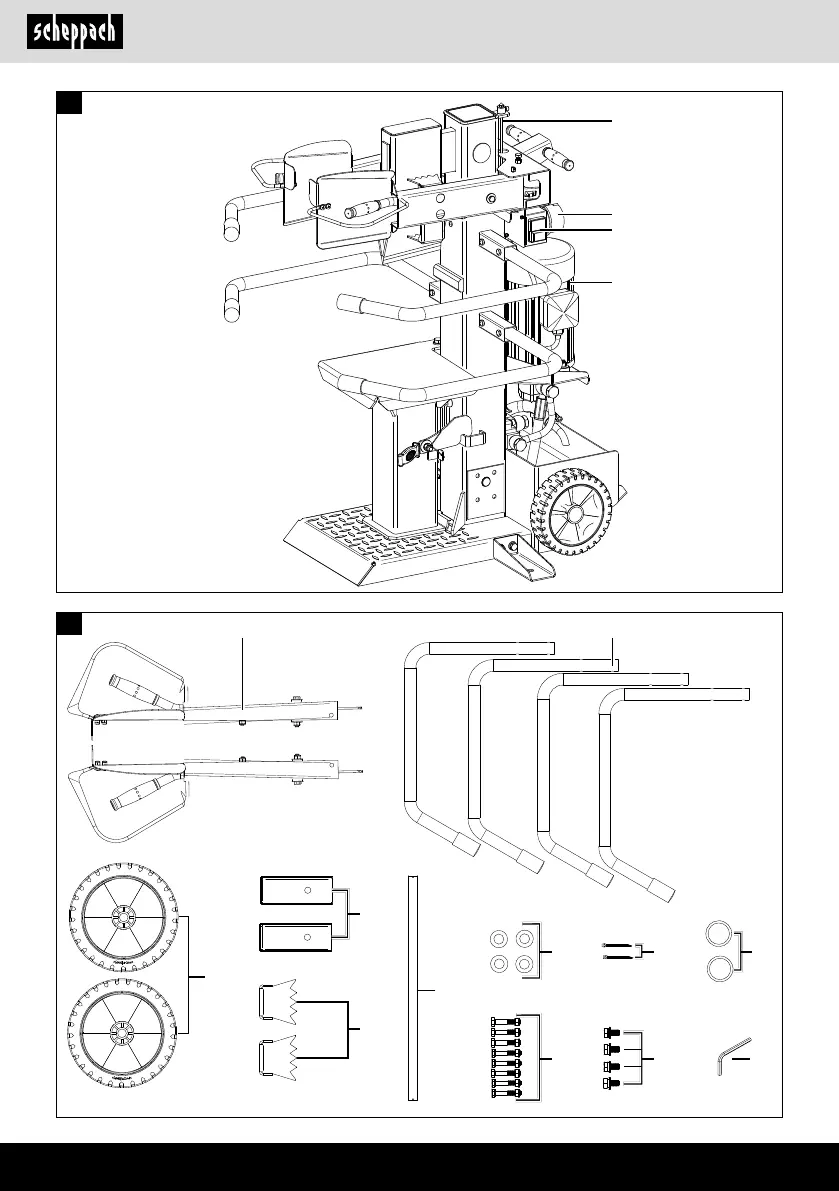 scheppach