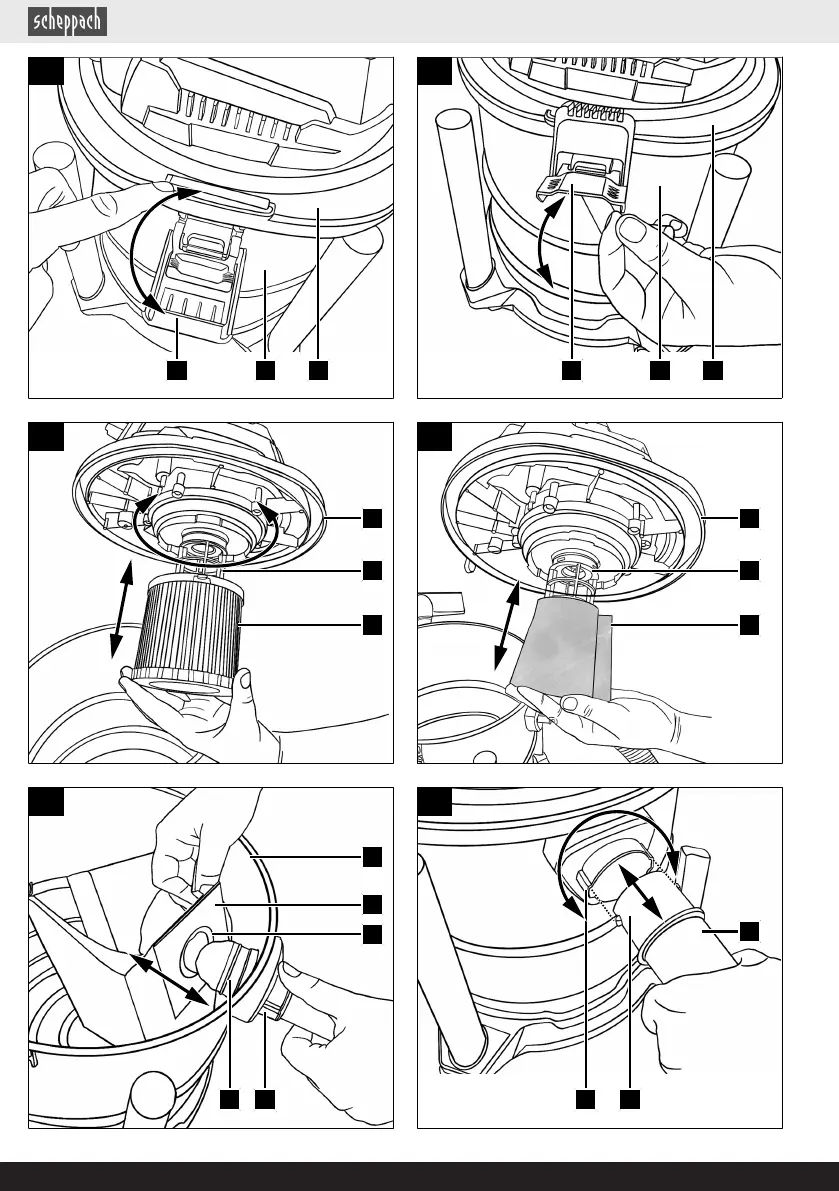 scheppach