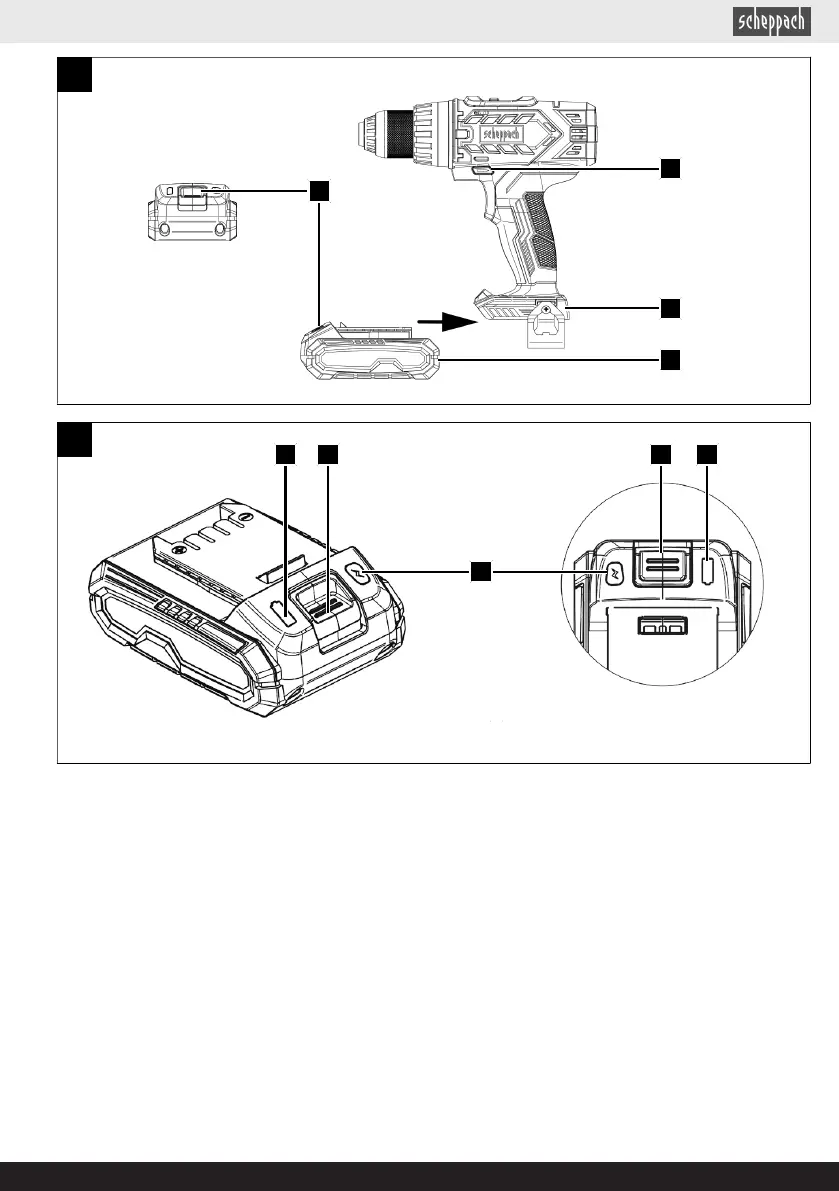 scheppach

scheppach