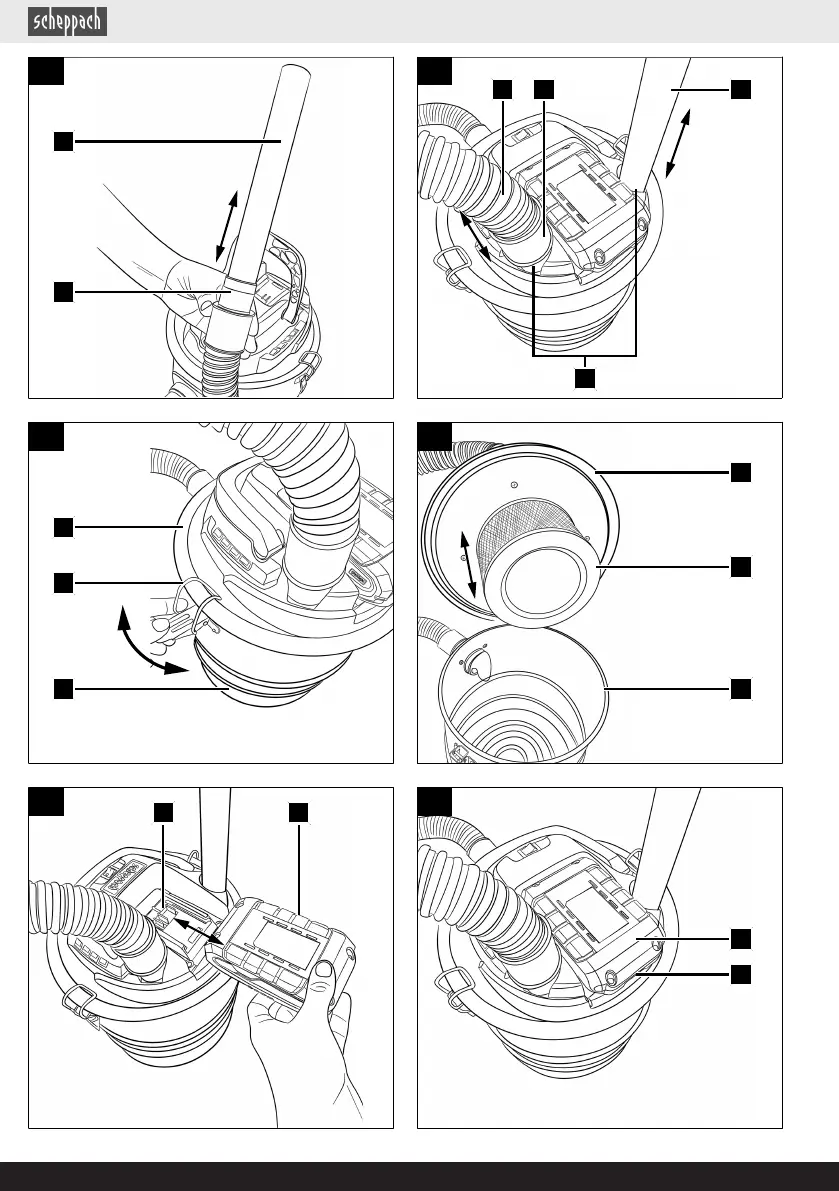 scheppach