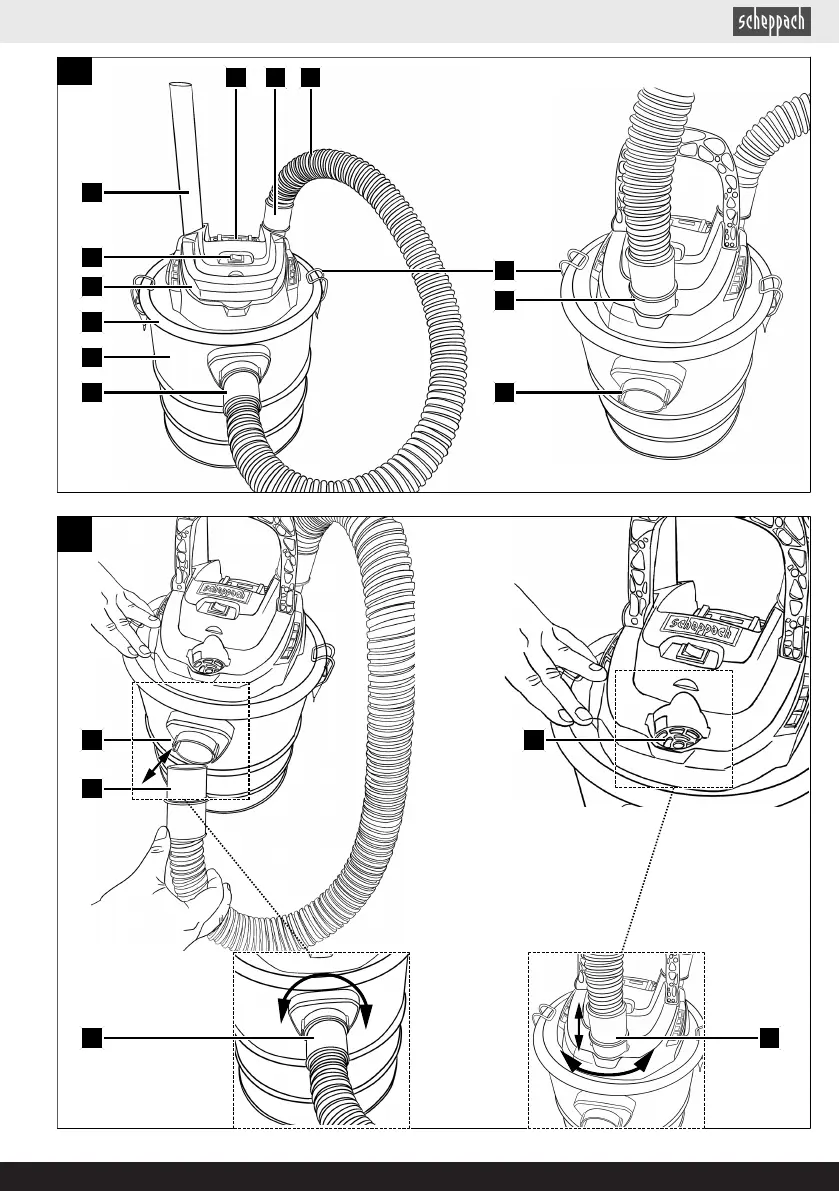 scheppach

scheppach

scheppach