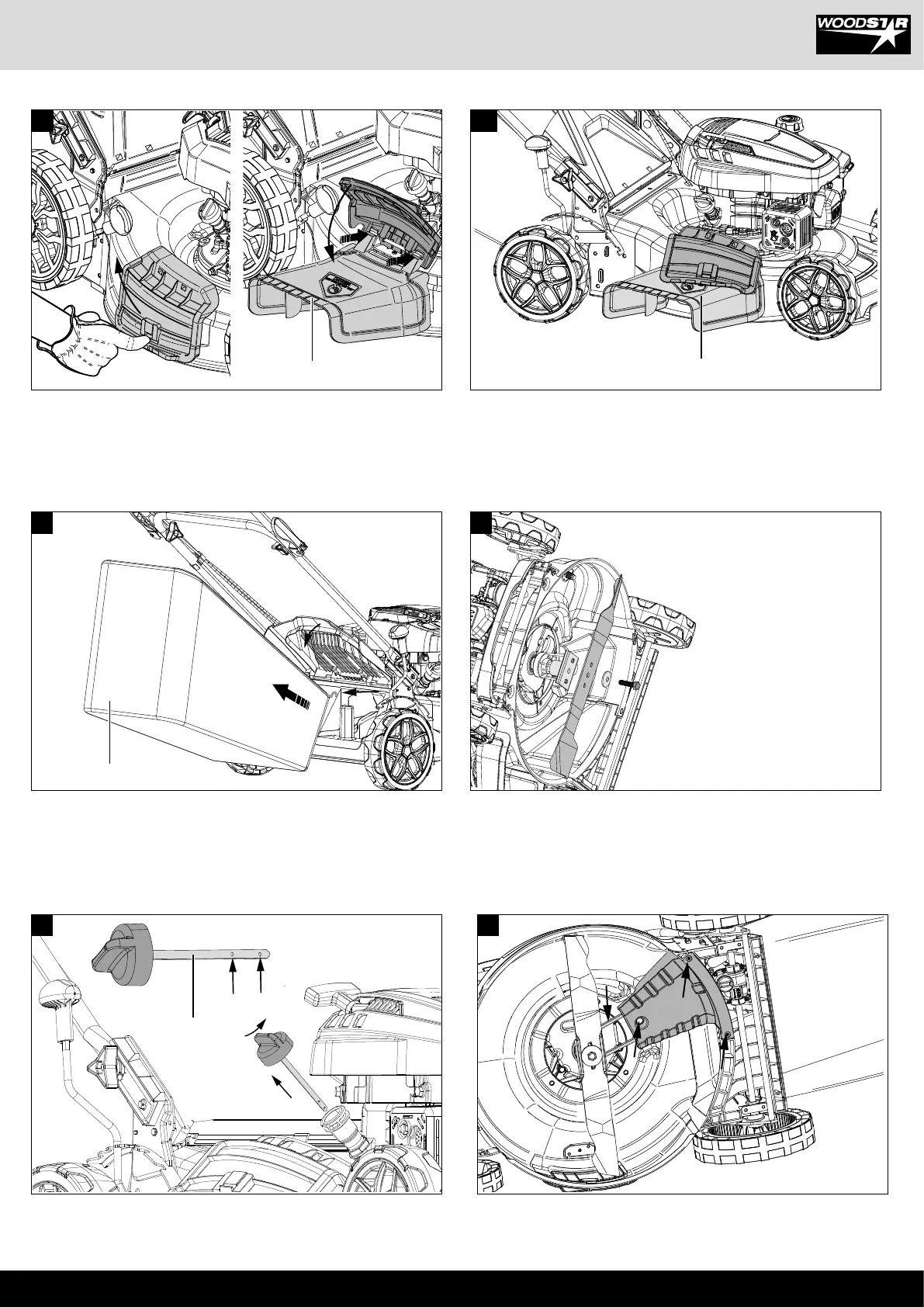 WOODSTAR