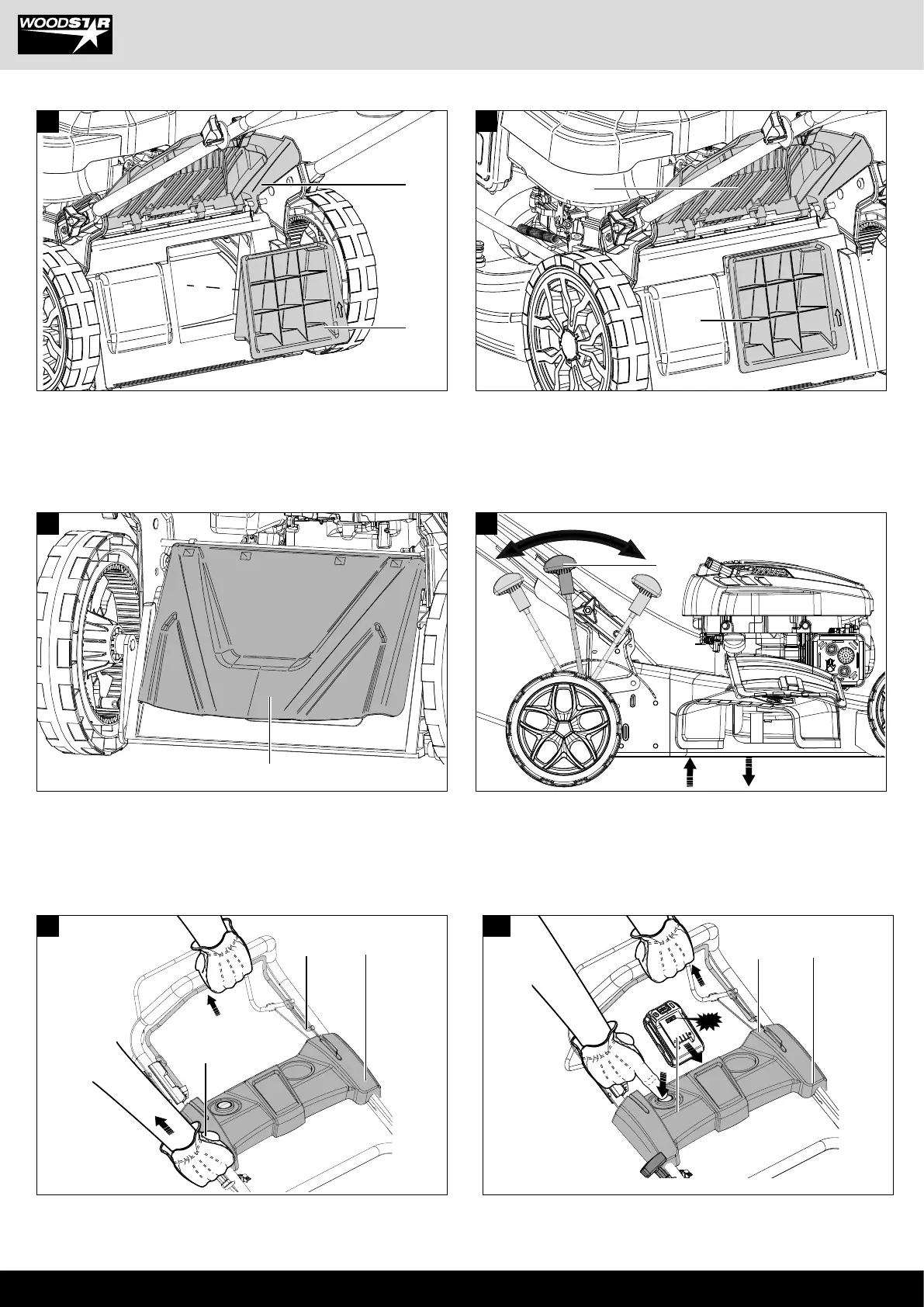 WOODSTAR