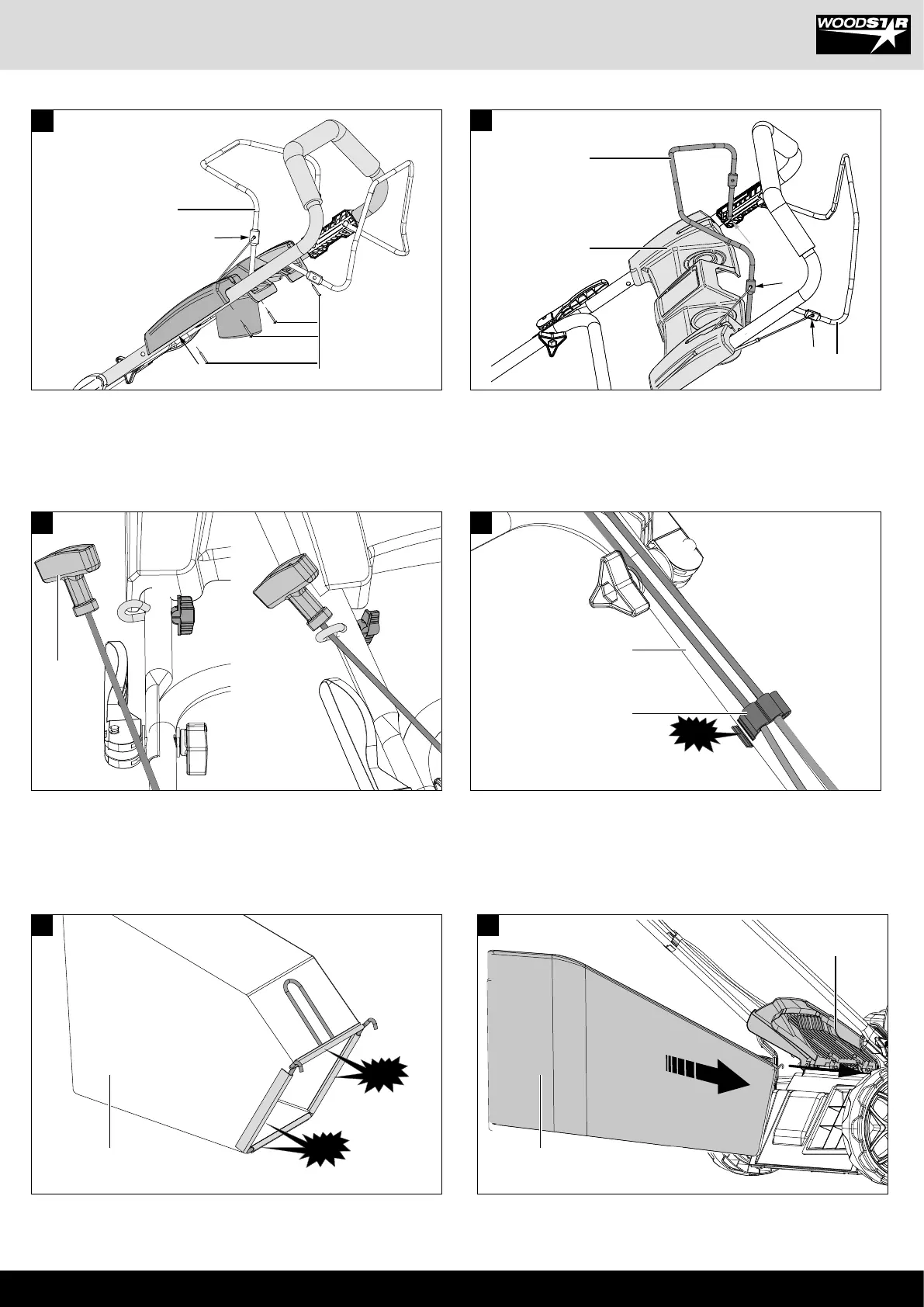 WOODSTAR