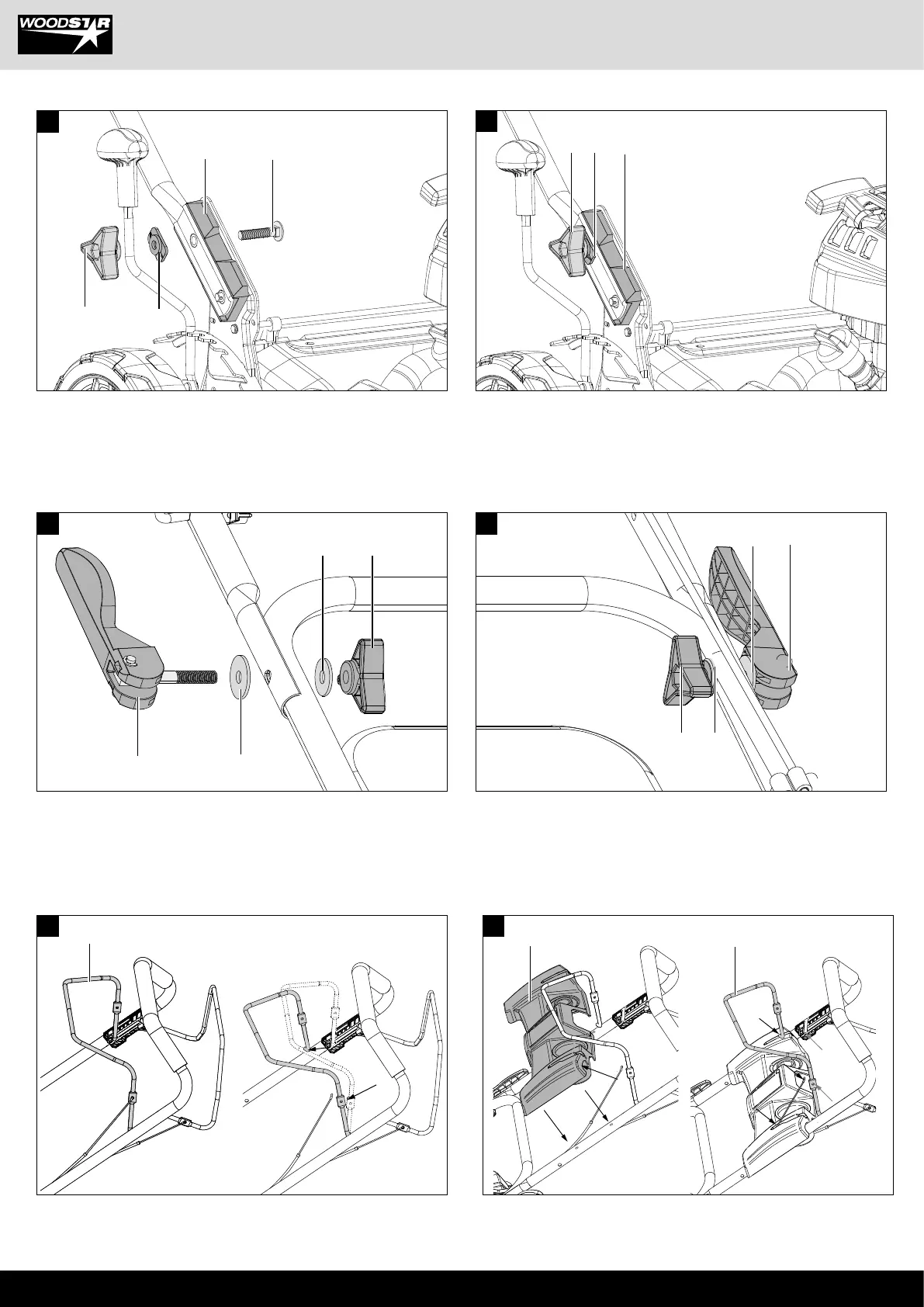 WOODSTAR