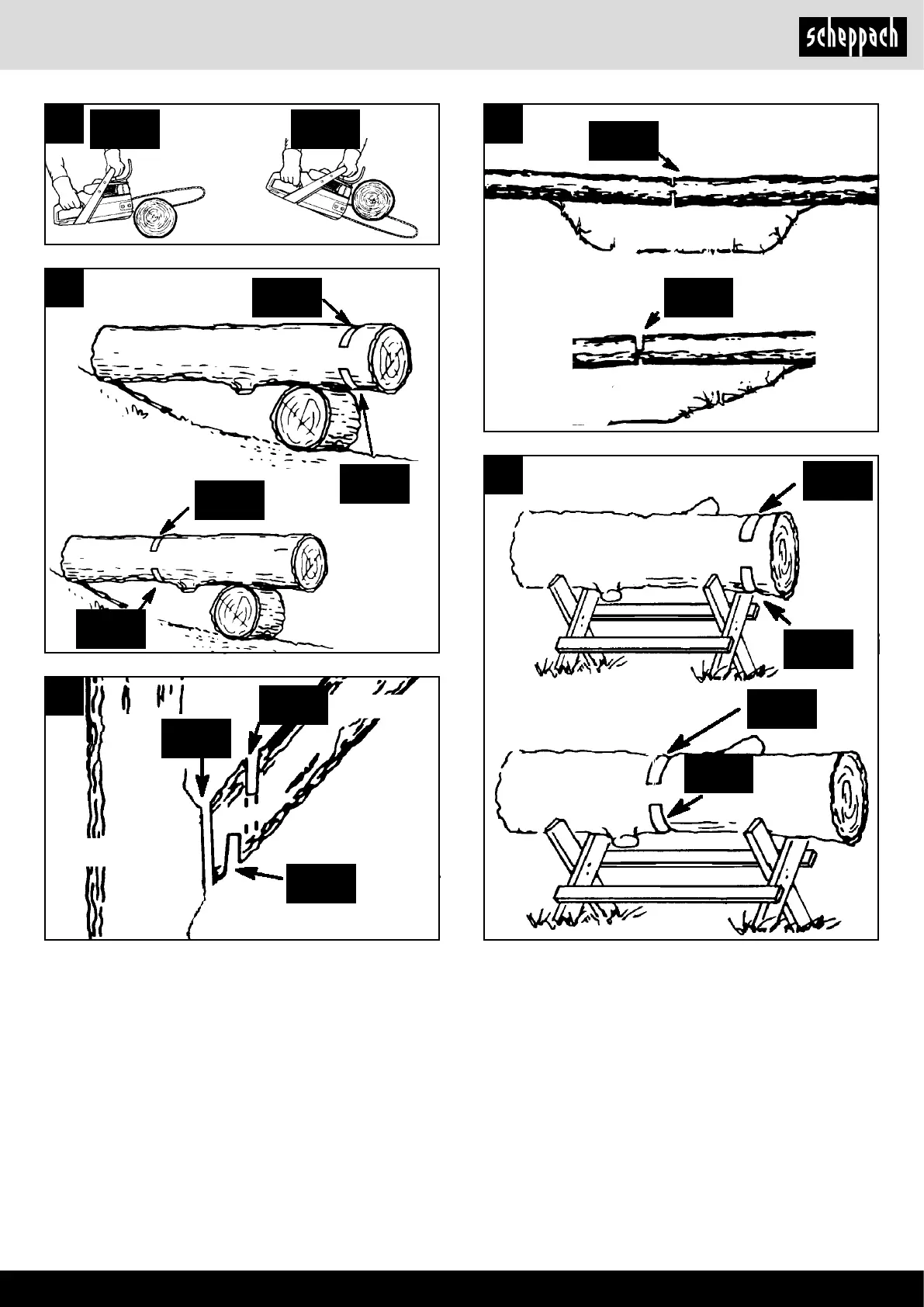 scheppach