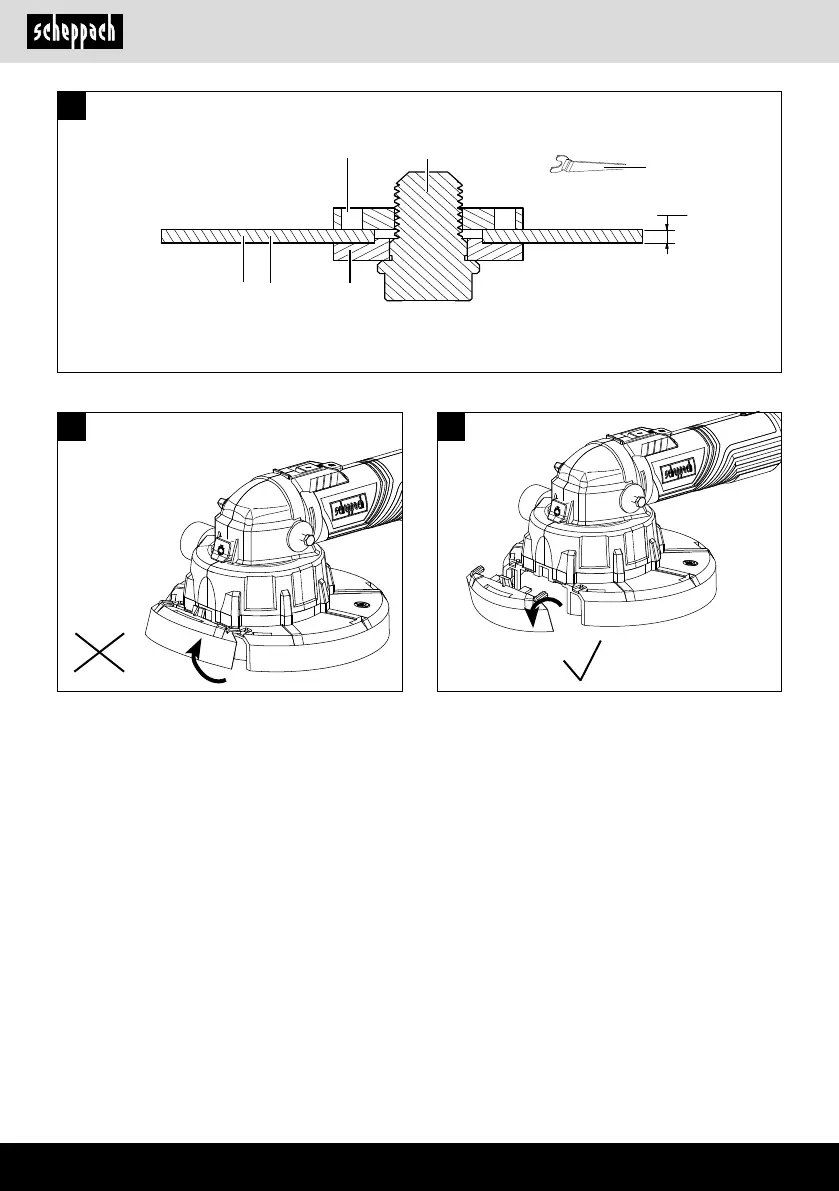 scheppach