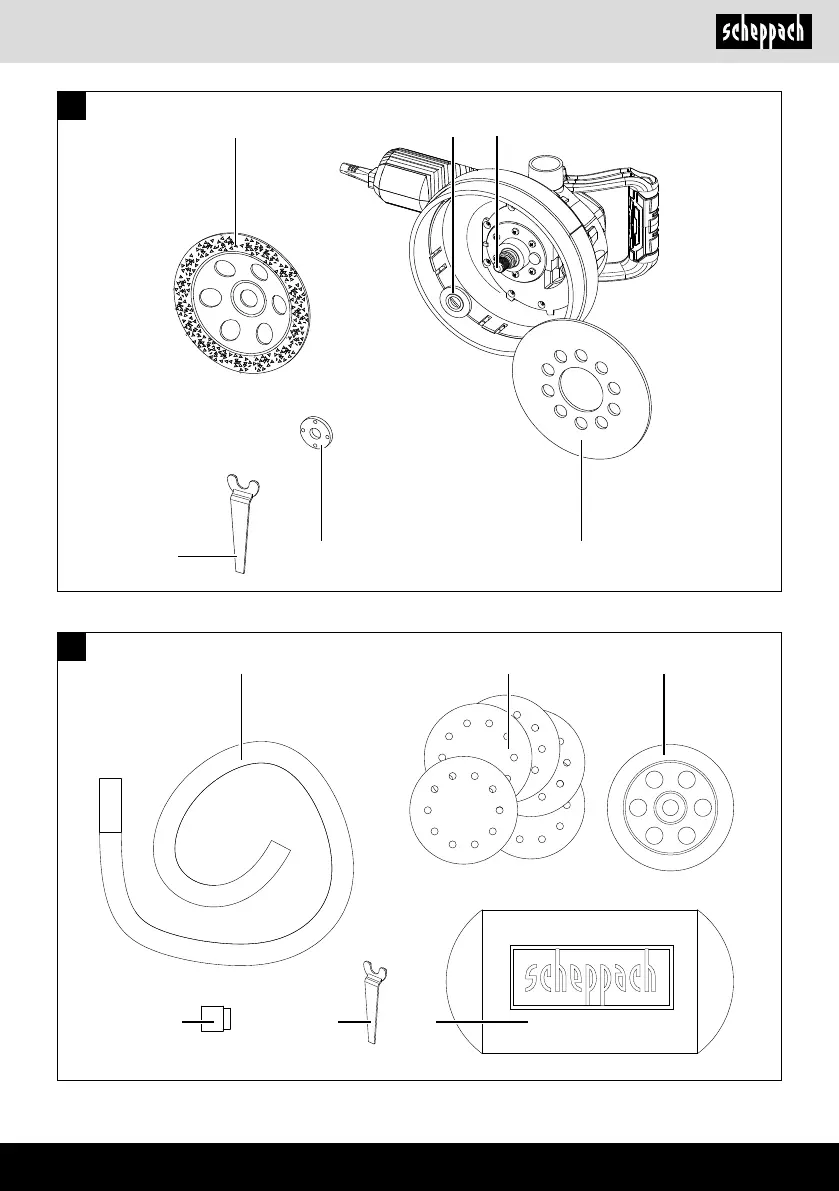 scheppach

scheppach