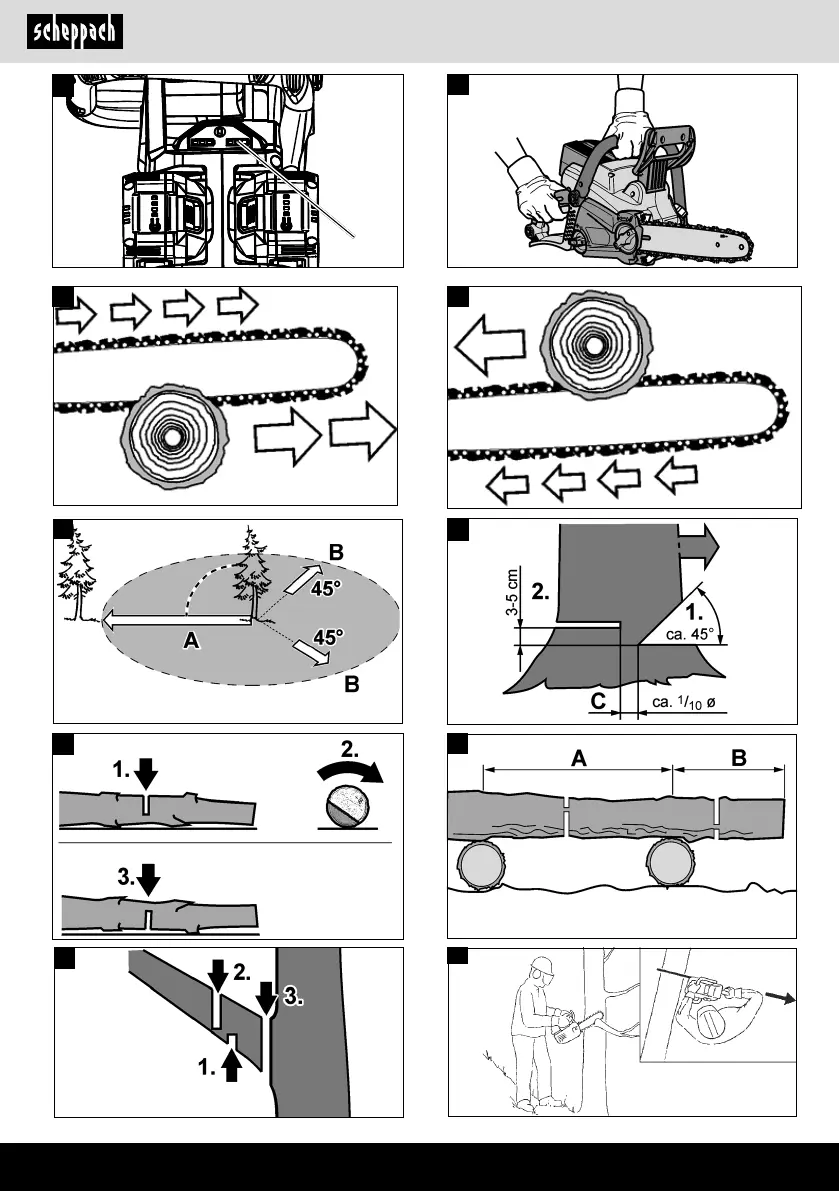 scheppach

B
45°
A
45°
B

3-5 cm
2.
1.
ca. 45°
C
ca. $^1/_{10}$ ø

1.
2.
3.

A
B

2.
3.
1.