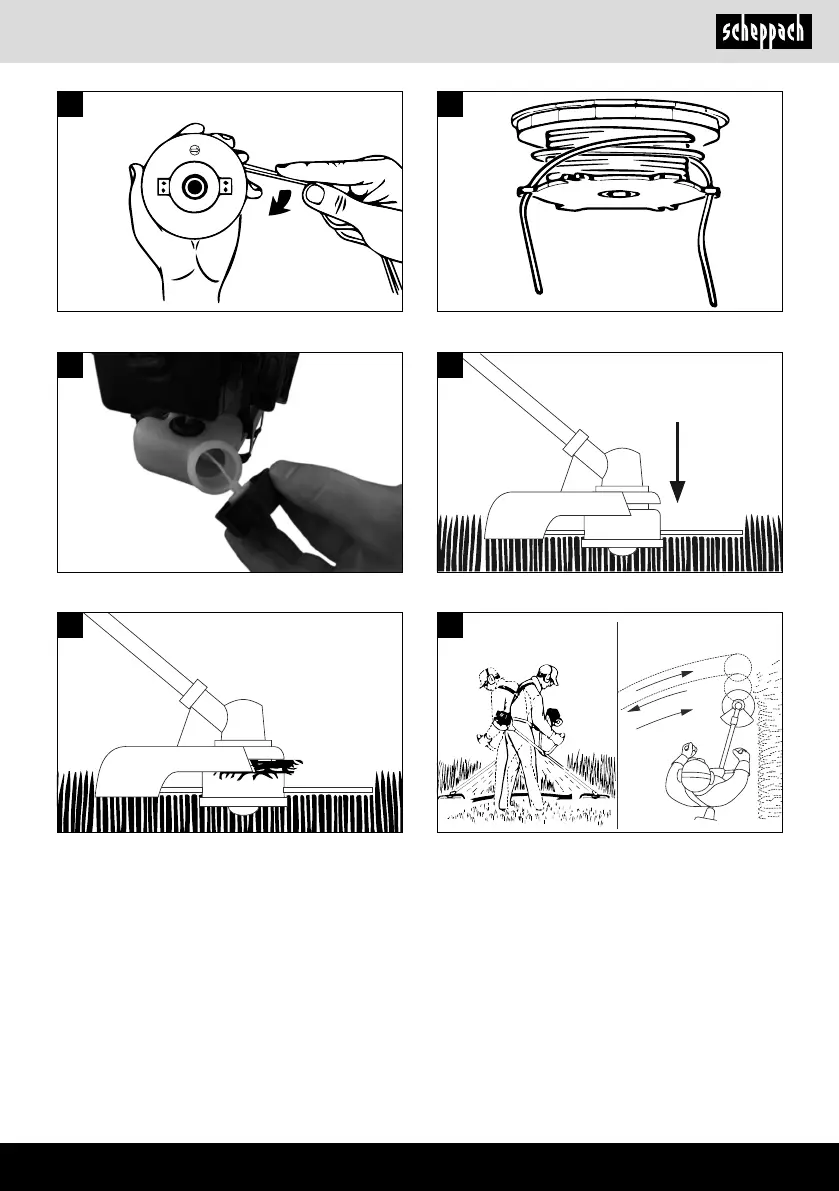 scheppach