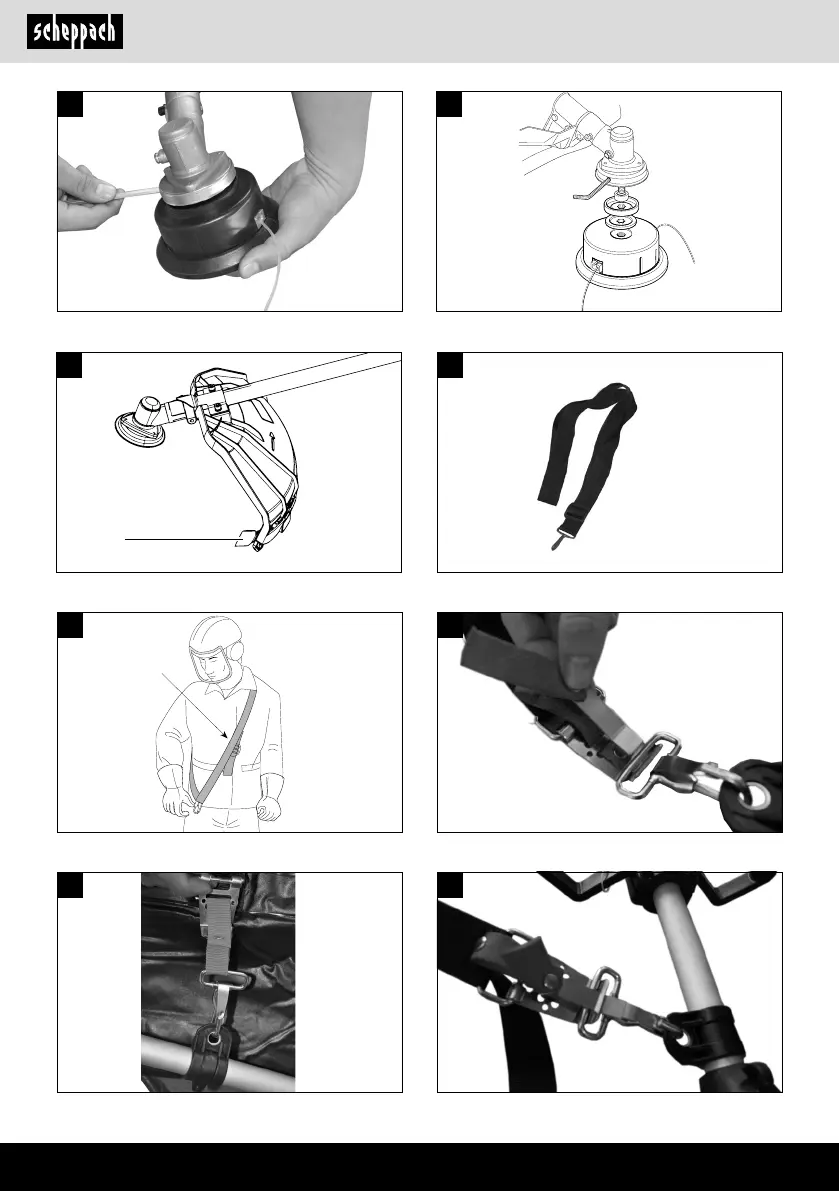 scheppach