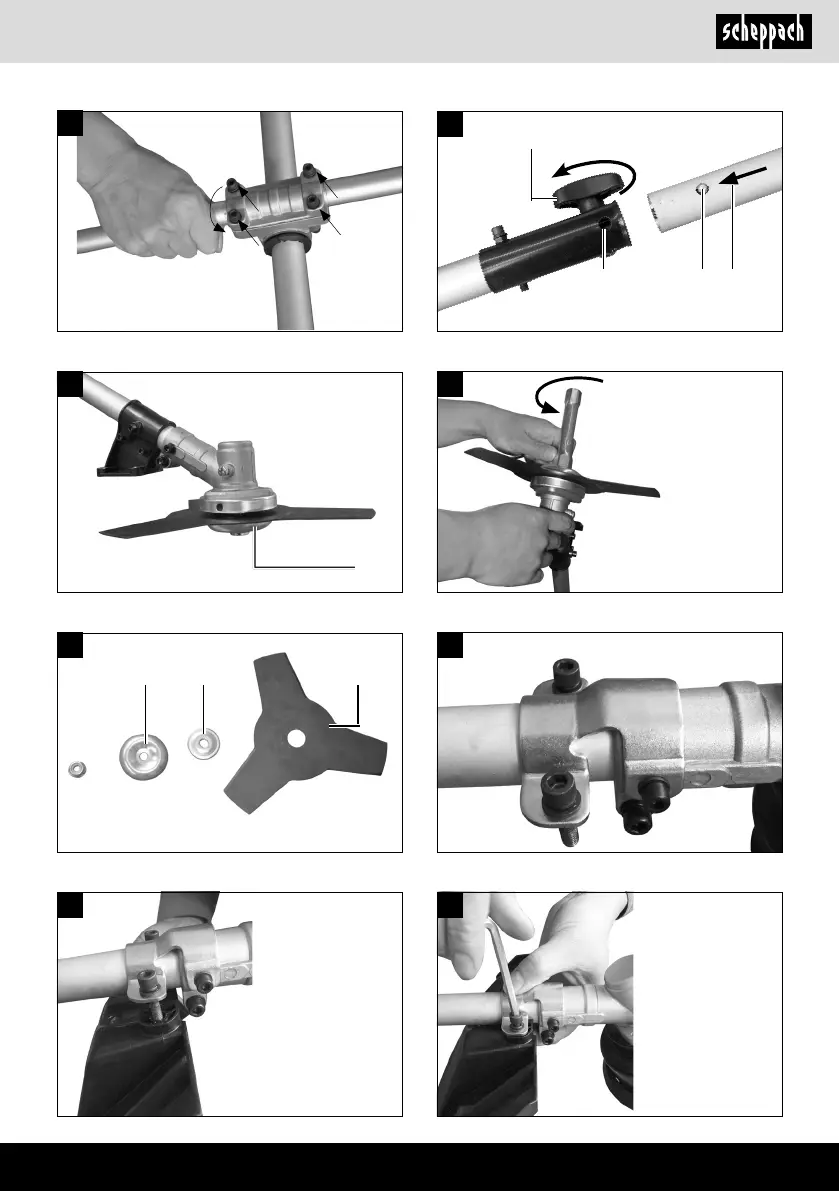 scheppach