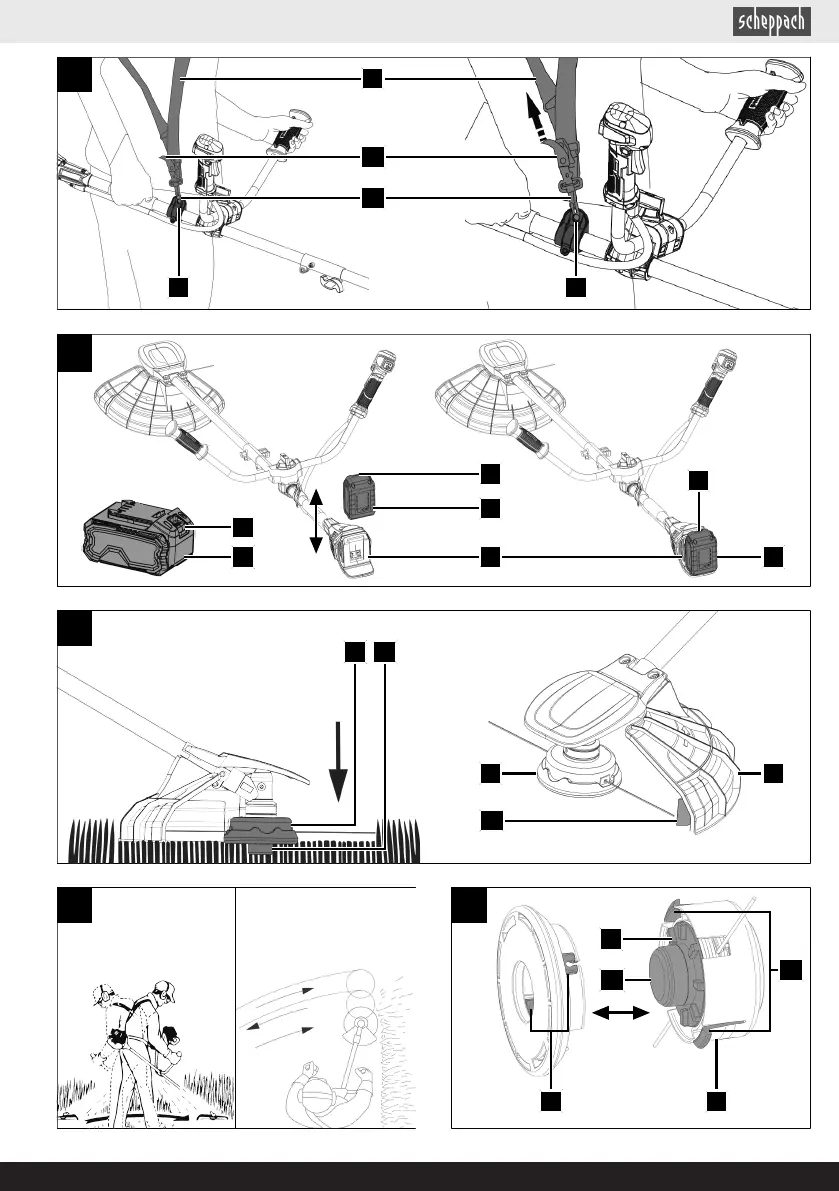 scheppach