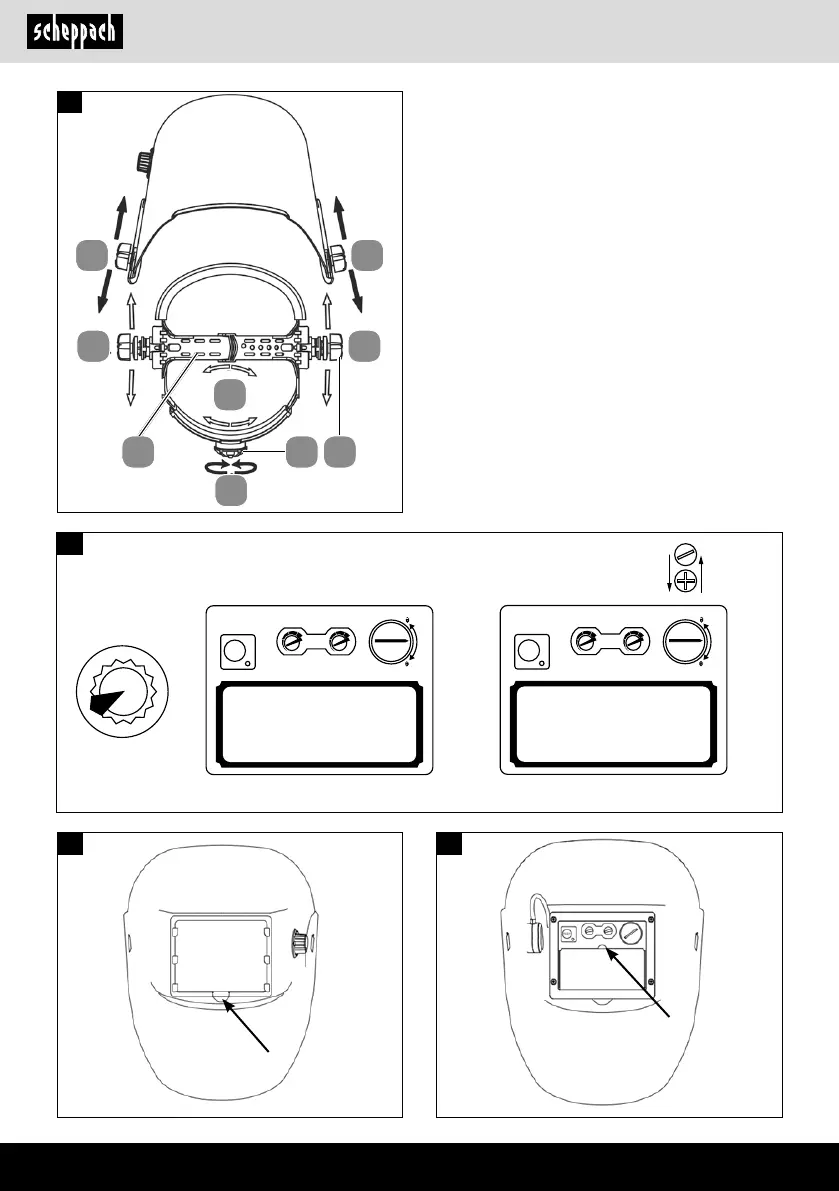 scheppach