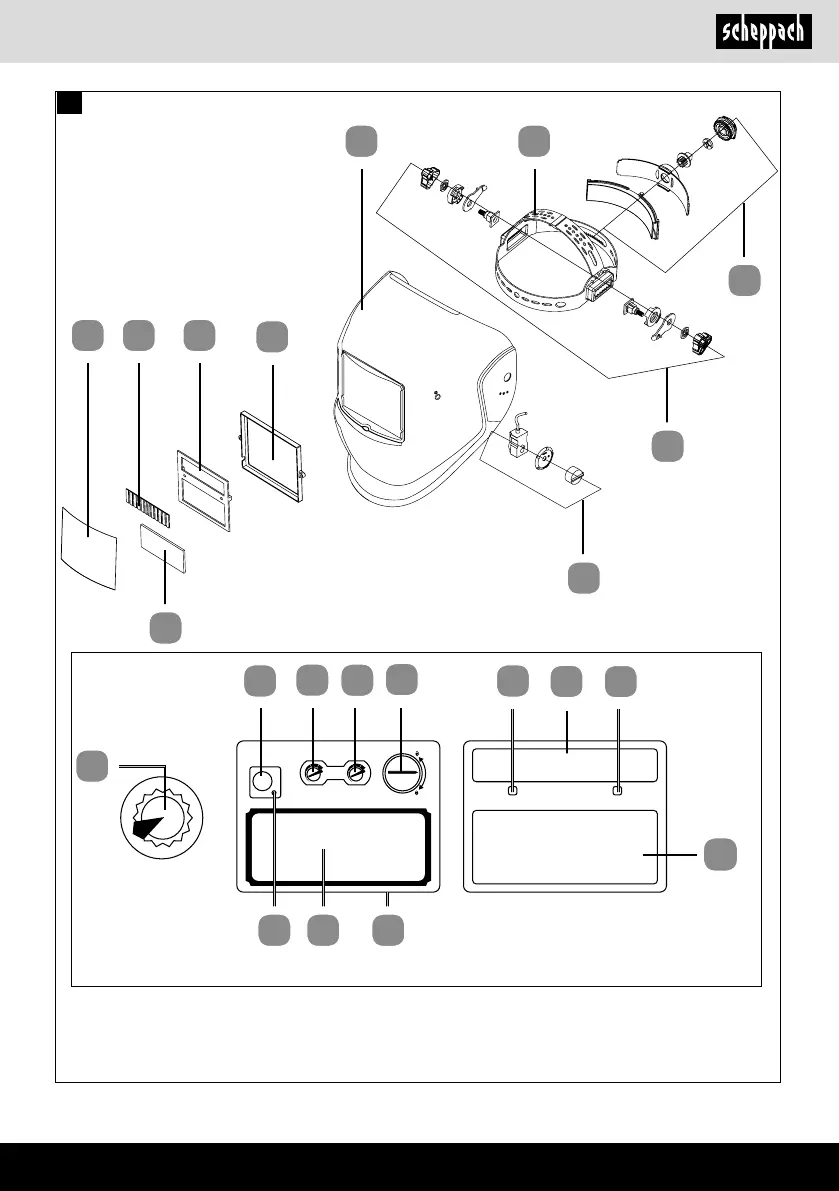 scheppach