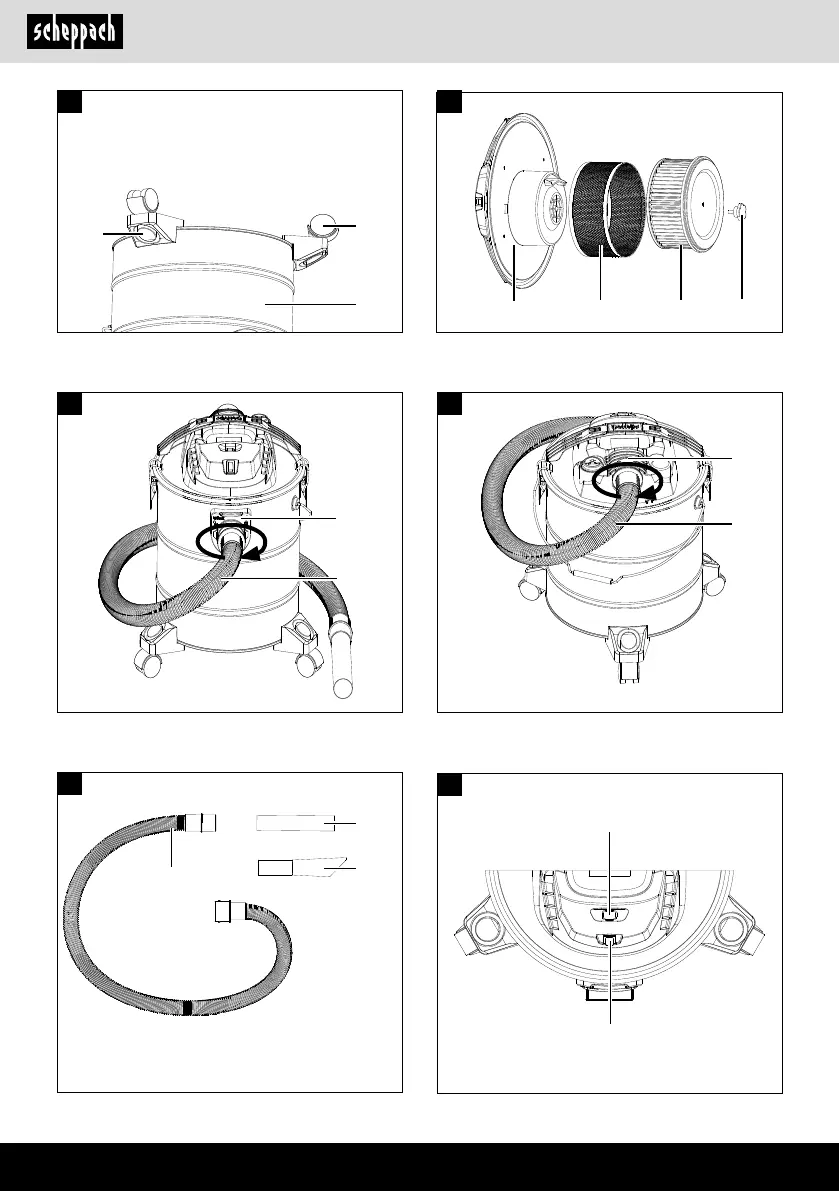 scheppach