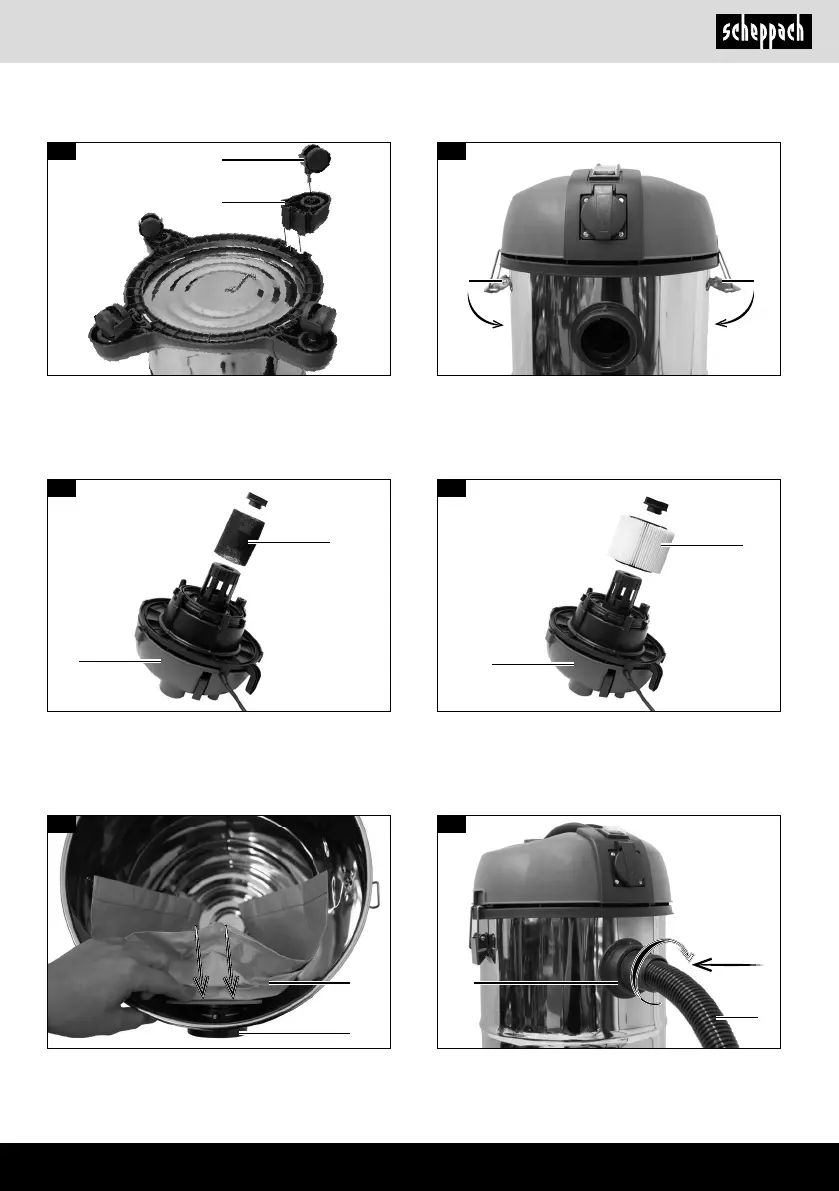 scheppach