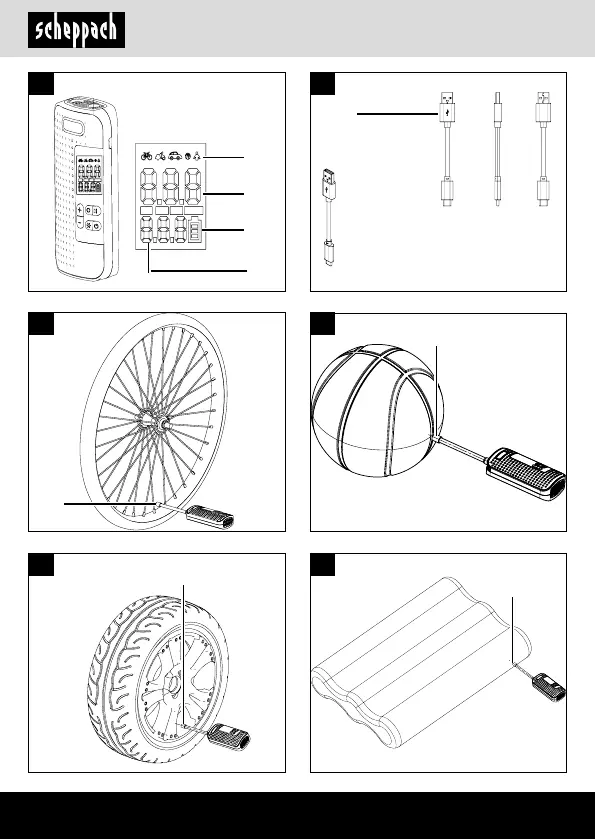 scheppach