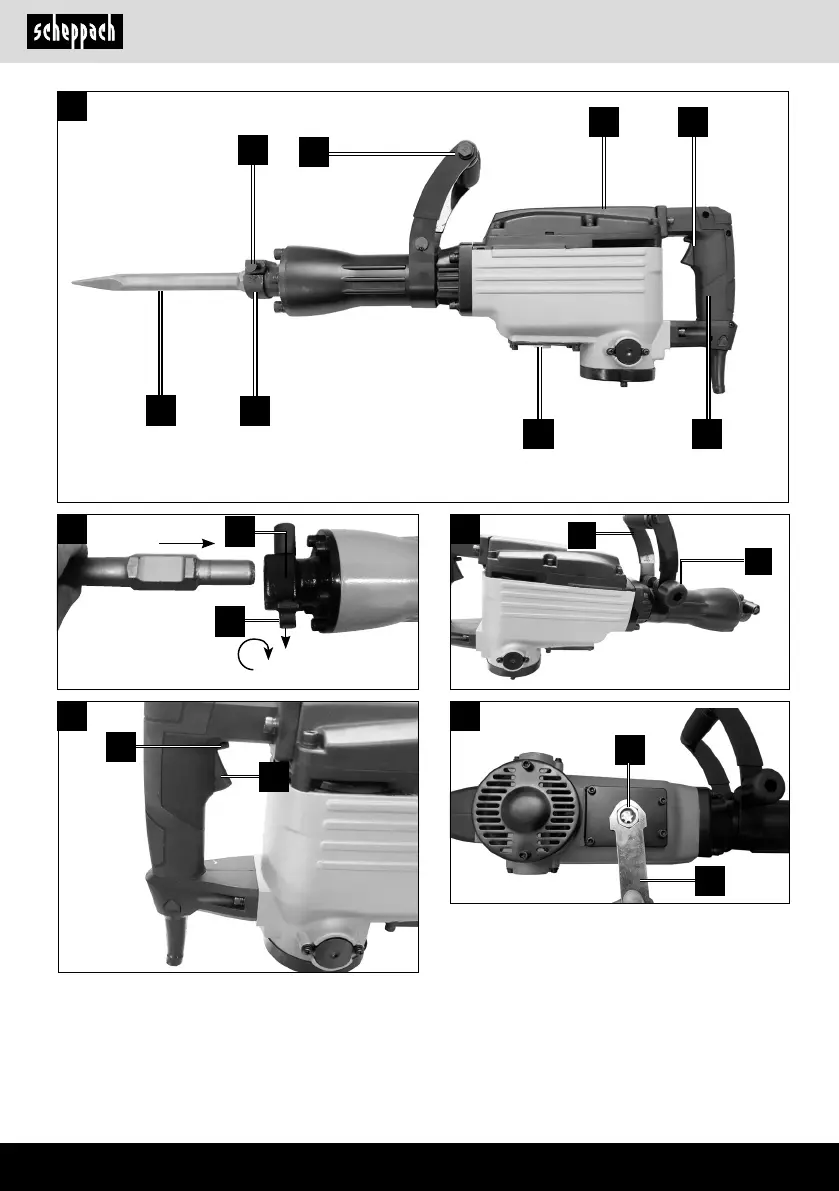 scheppach