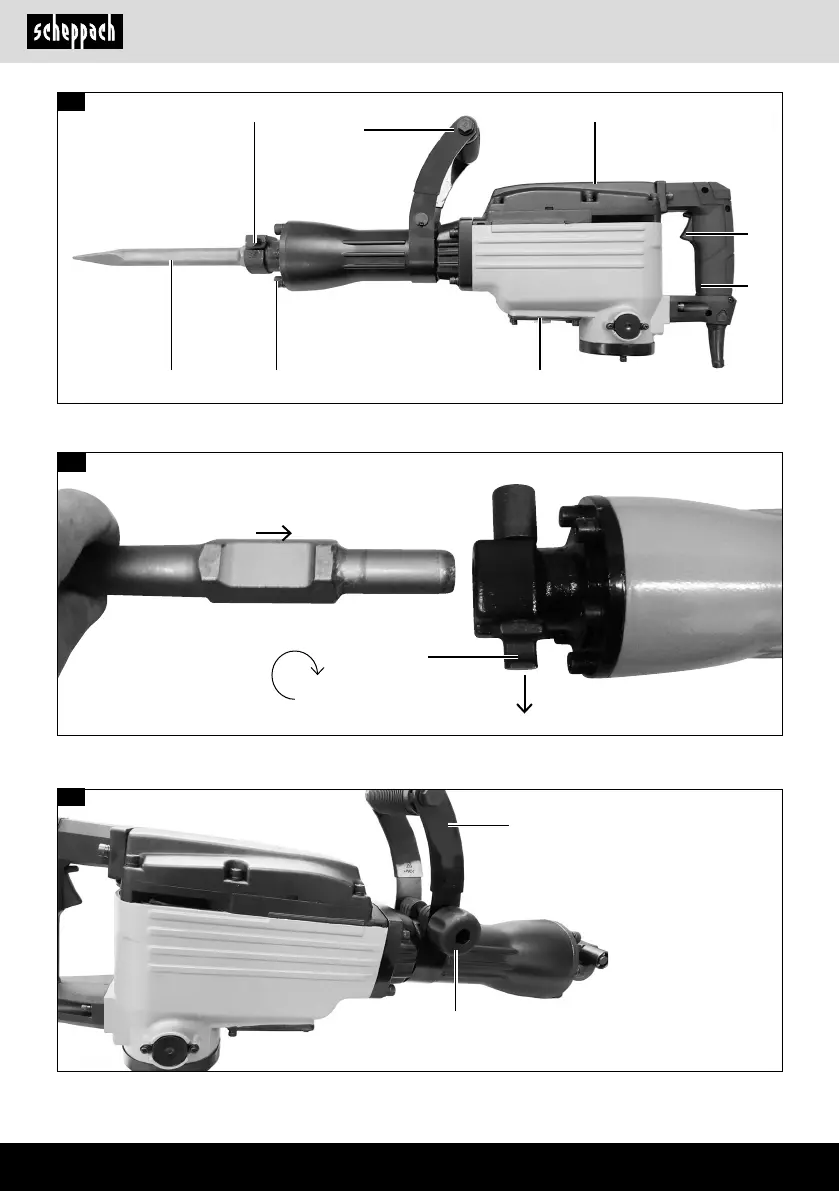 scheppach