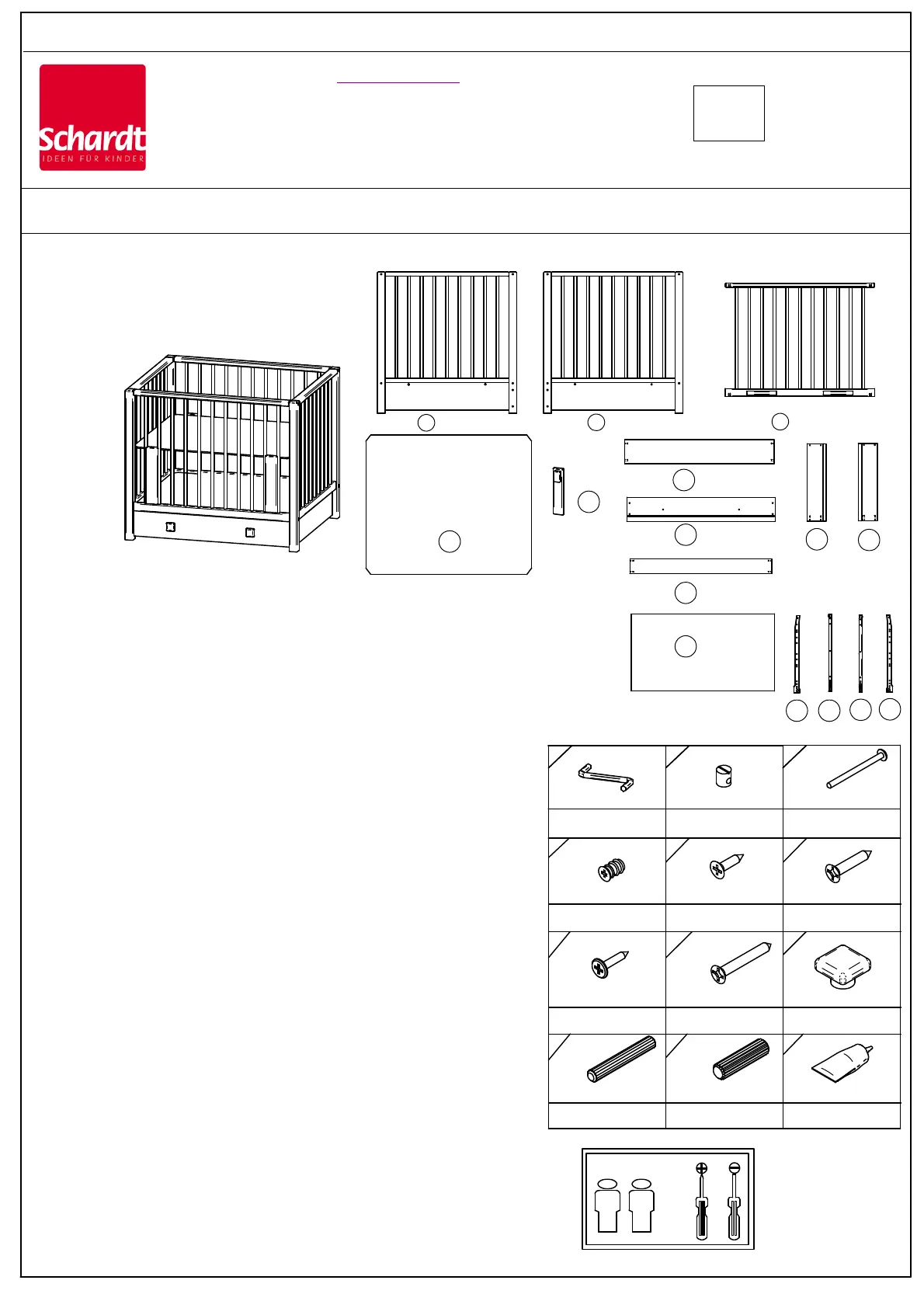 Schardt
IDEEN FÜR KINDER