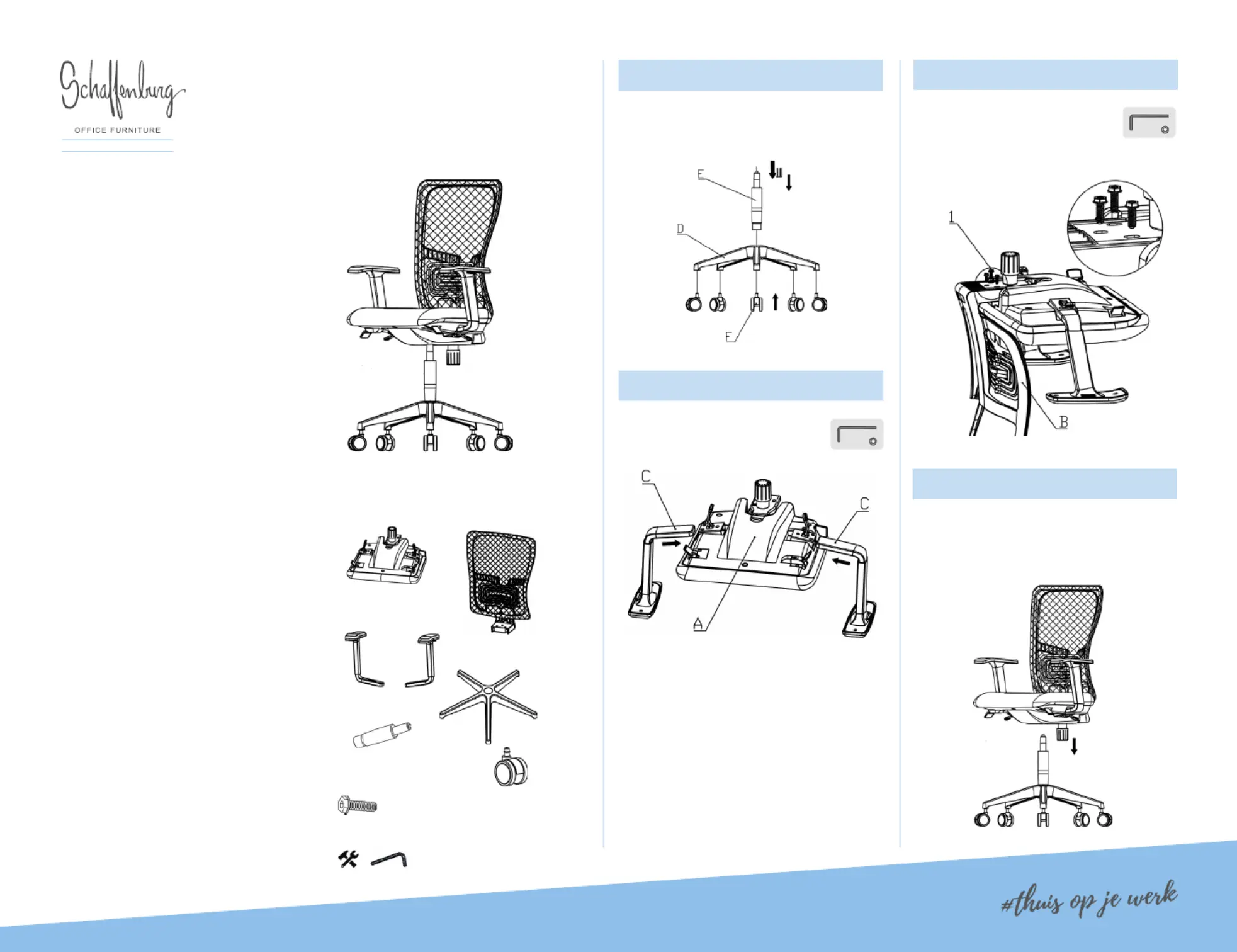 Schaffenburg
OFFICE FURNITURE

E
D
F

C
C
A

1
B

#thuis op je werk