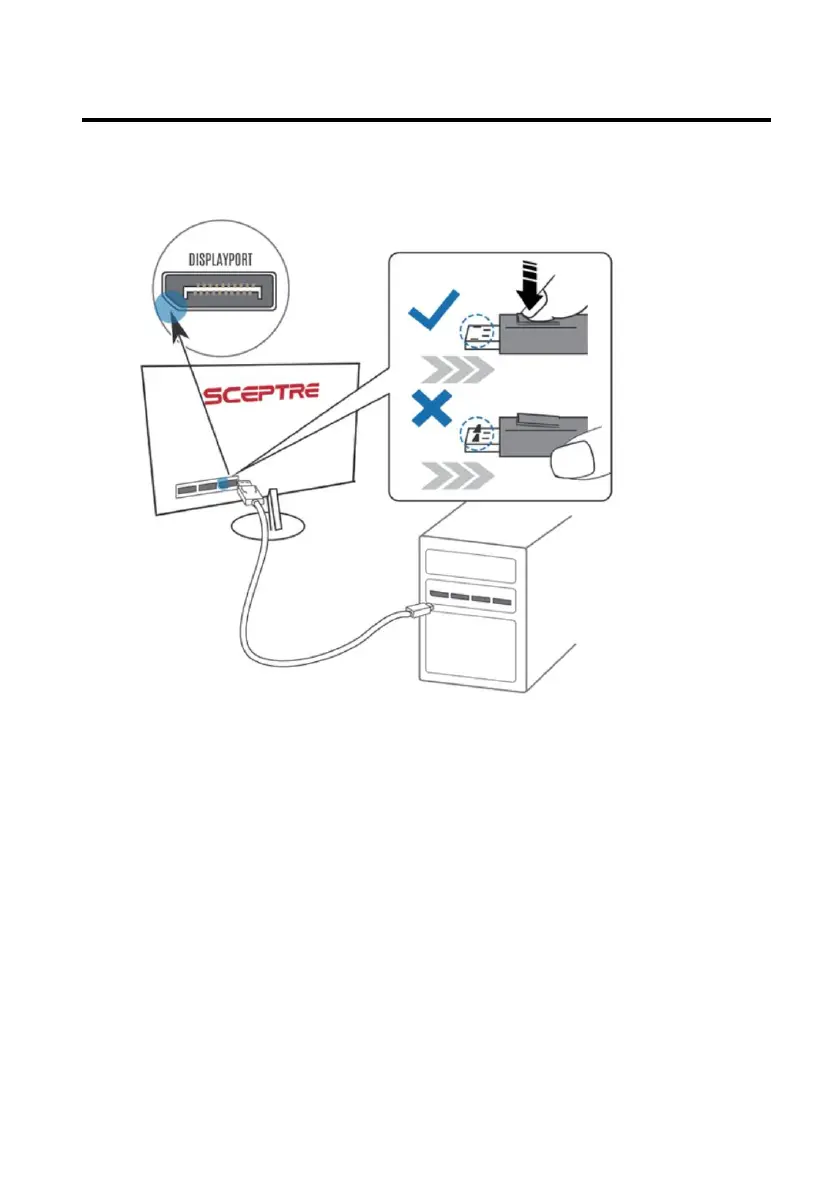 DISPLAYPORT

SCEPTRE