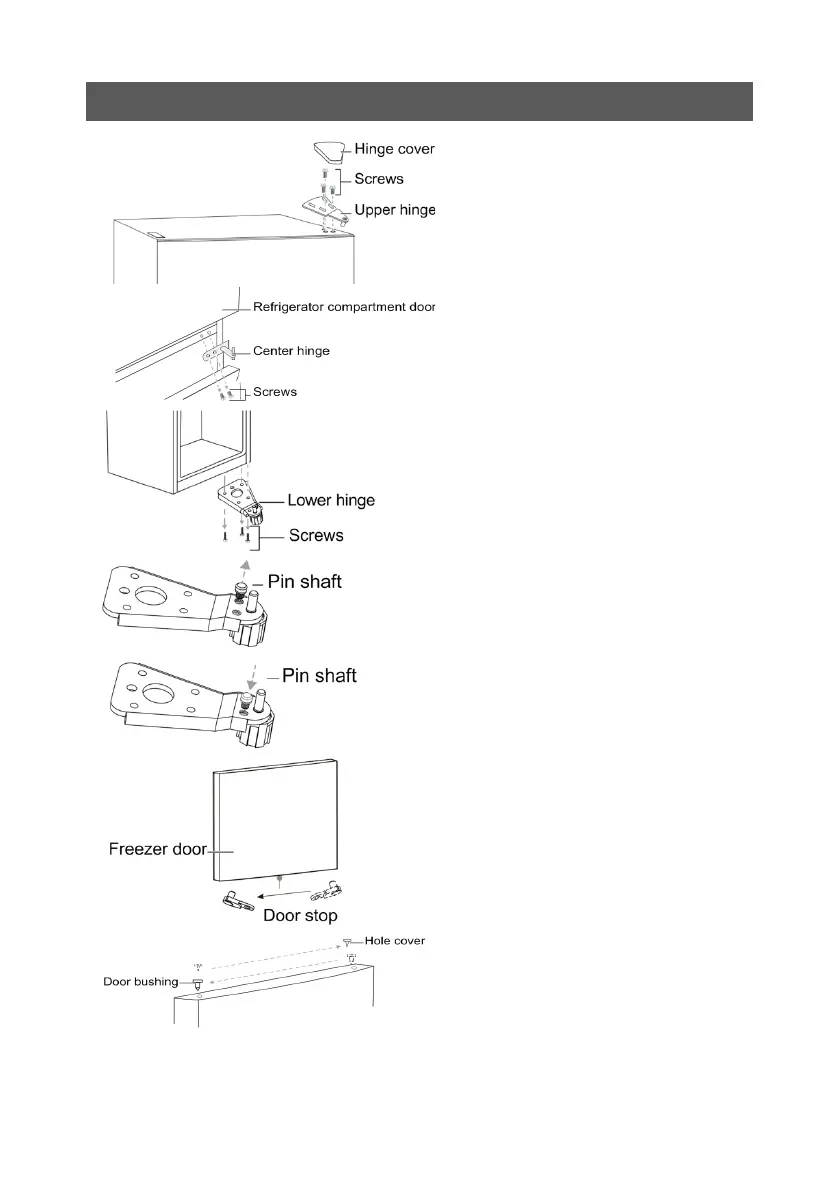 Hinge cover
Screws
Upper hinge
Refrigerator compartment door
Center hinge
Screws
Lower hinge
Screws
Pin shaft
Pin shaft
Freezer door
Door stop
Hole cover
Door bushing