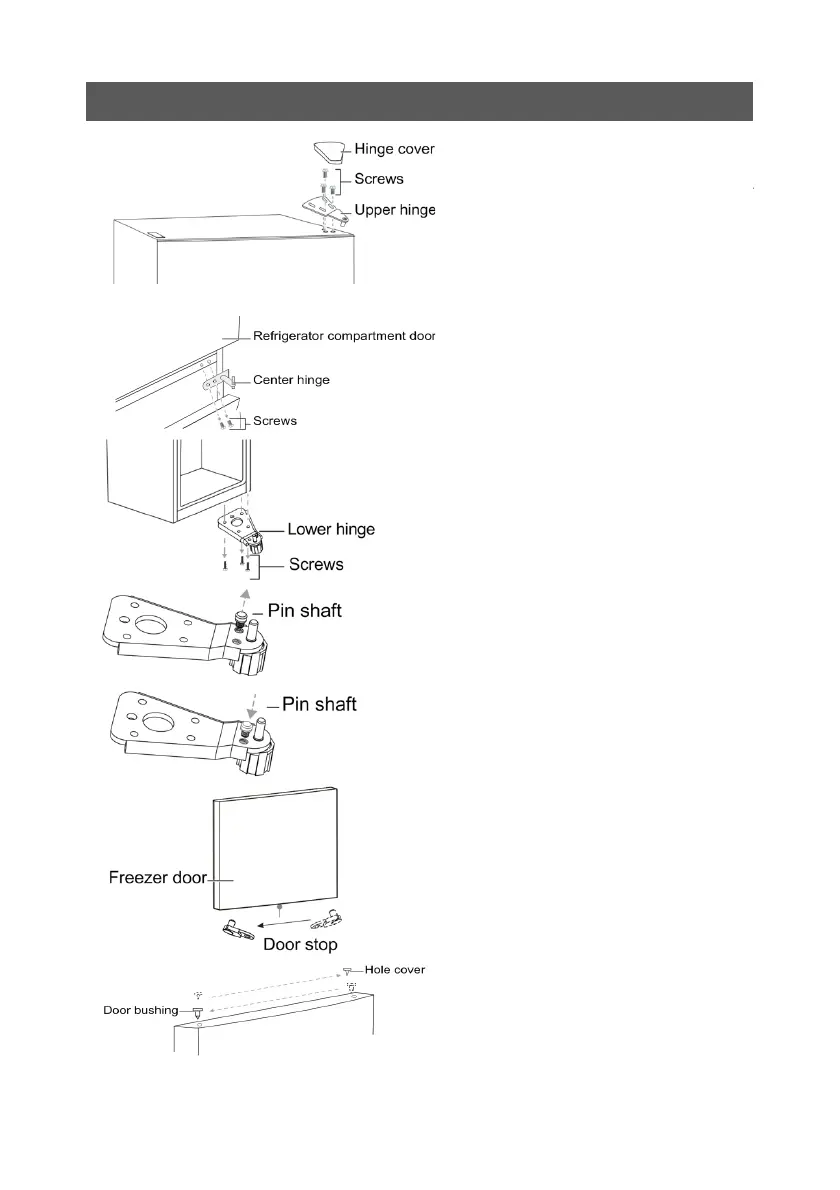 Hinge cover
Screws
Upper hinge

Refrigerator compartment door
Center hinge
Screws

Lower hinge
Screws

Pin shaft

Pin shaft

Freezer door
Door stop

Hole cover
Door bushing