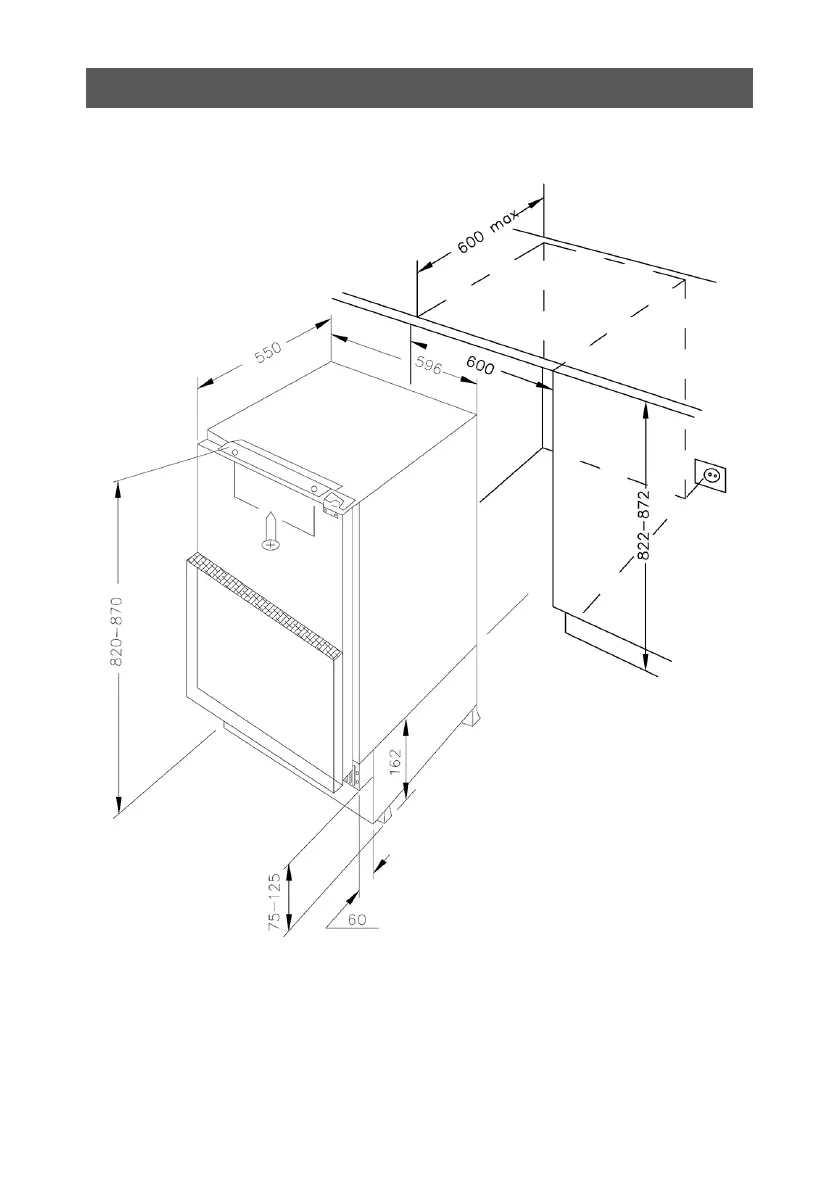 600 max

550

596

600

822-872

820-870

162

75-125

60