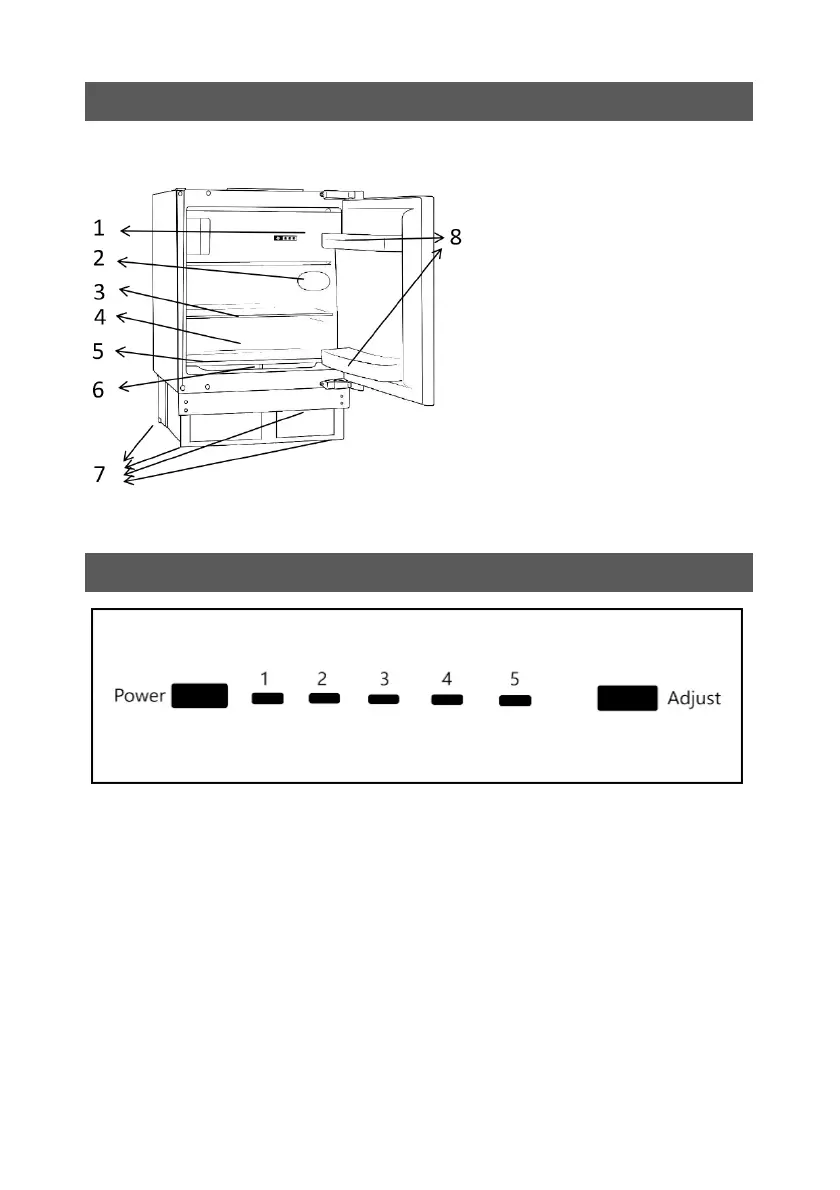 1
2
3
4
5
6
7
8

Power 1 2 3 4 5 Adjust